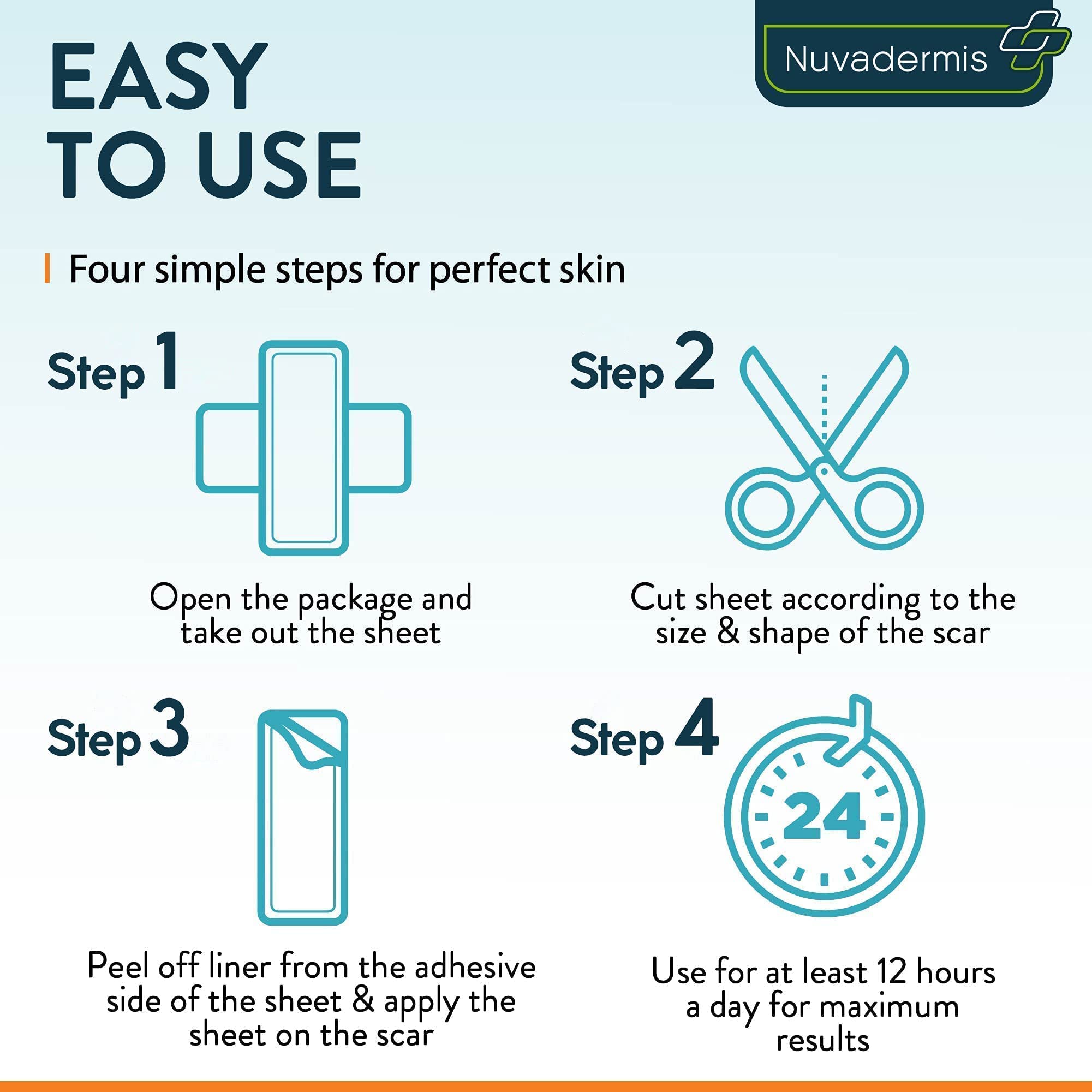 EASY TO USE

Nuvadermis

Four simple steps for perfect skin

Step 1

Open the package and take out the sheet

Step 2

Cut sheet according to the size & shape of the scar

Step 3

Peel off liner from the adhesive side of the sheet & apply the sheet on the scar

Step 4

24

Use for at least 12 hours a day for maximum results