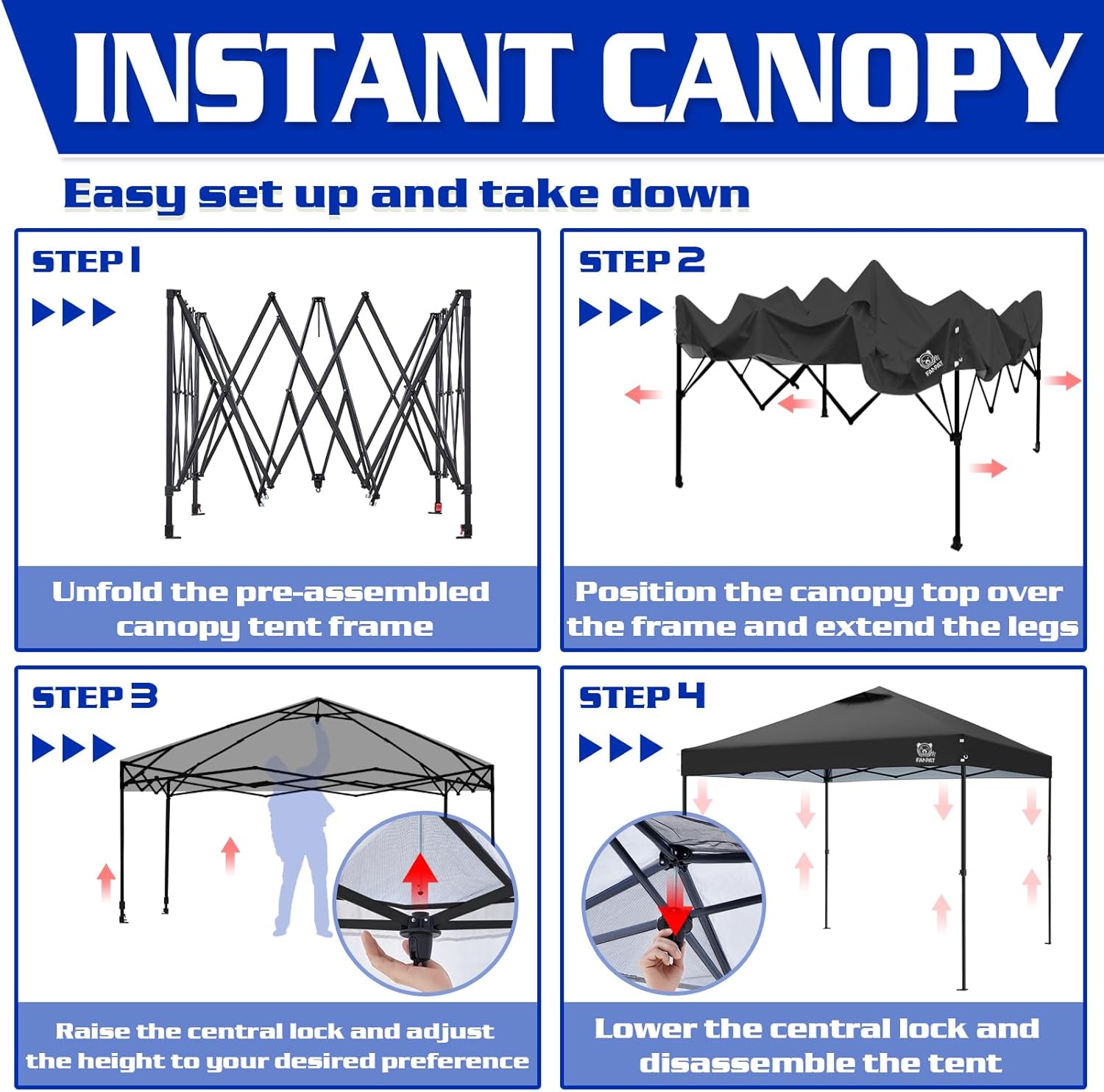 INSTANT CANOPY

Easy set up and take down

STEP 1

Unfold the pre-assembled canopy tent frame

STEP 2

FANPAT

Position the canopy top over the frame and extend the legs

STEP 3

Raise the central lock and adjust the height to your desired preference

STEP 4

FANPAT

Lower the central lock and disassemble the tent