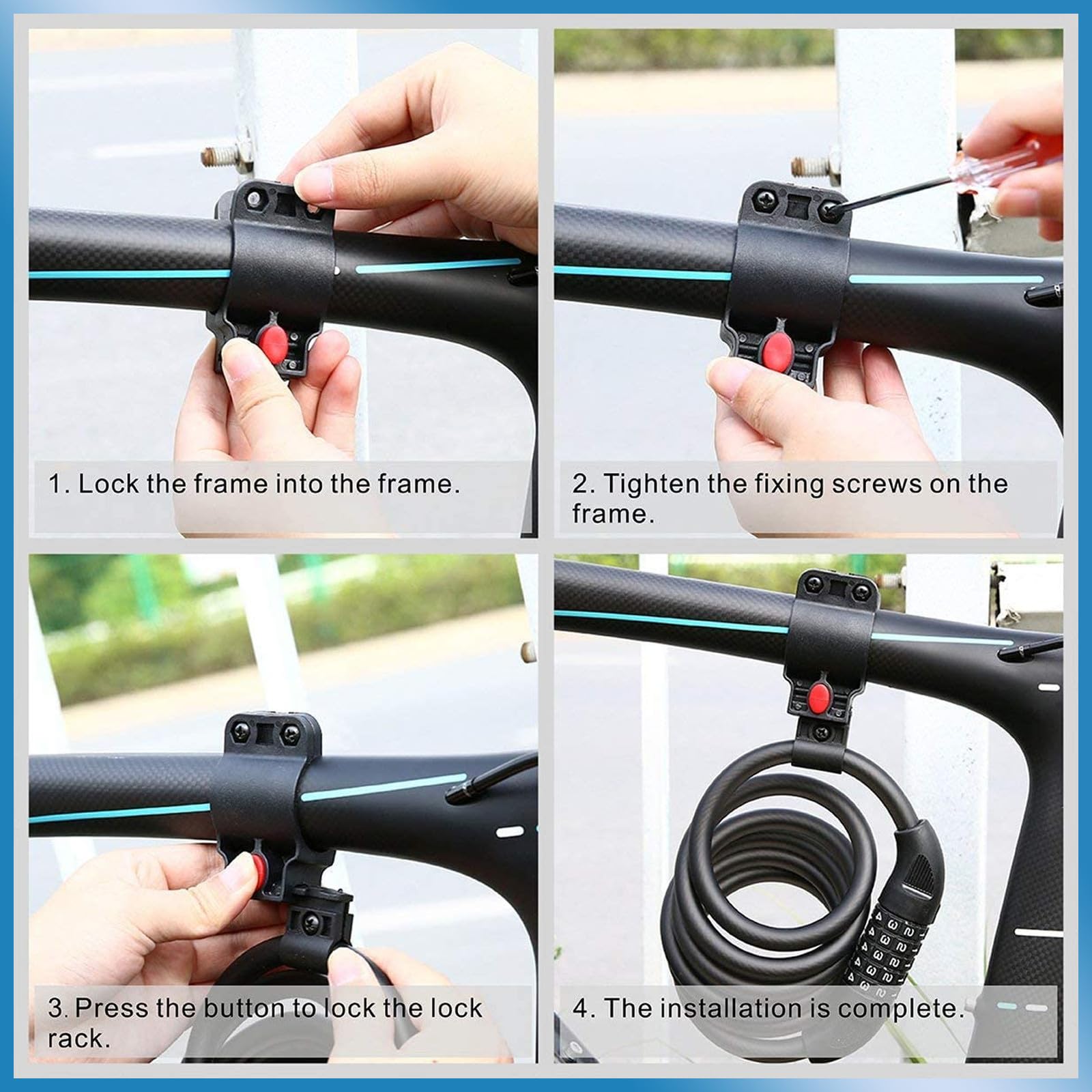 1. Lock the frame into the frame.

2. Tighten the fixing screws on the frame.

3. Press the button to lock the lock rack.

4. The installation is complete.