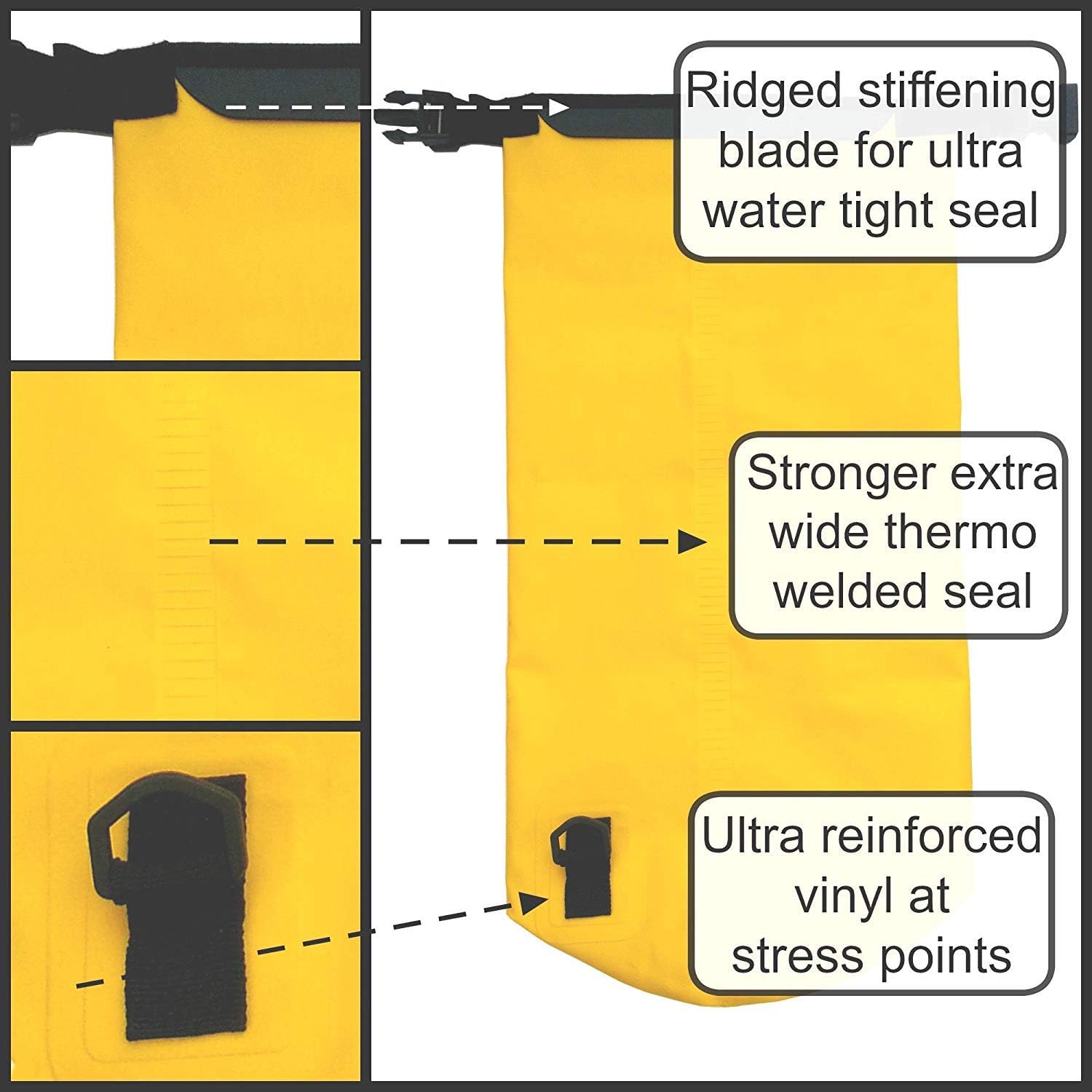 Ridged stiffening blade for ultra water tight seal

Stronger extra wide thermo welded seal

Ultra reinforced vinyl at stress points