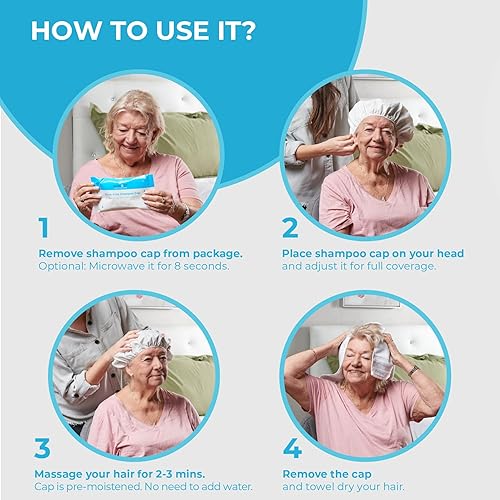 HOW TO USE IT?

1
Remove shampoo cap from package.
Optional: Microwave it for 8 seconds.

2
Place shampoo cap on your head and adjust it for full coverage.

3
Massage your hair for 2-3 mins.
Cap is pre-moistened. No need to add water.

4
Remove the cap and towel dry your hair.