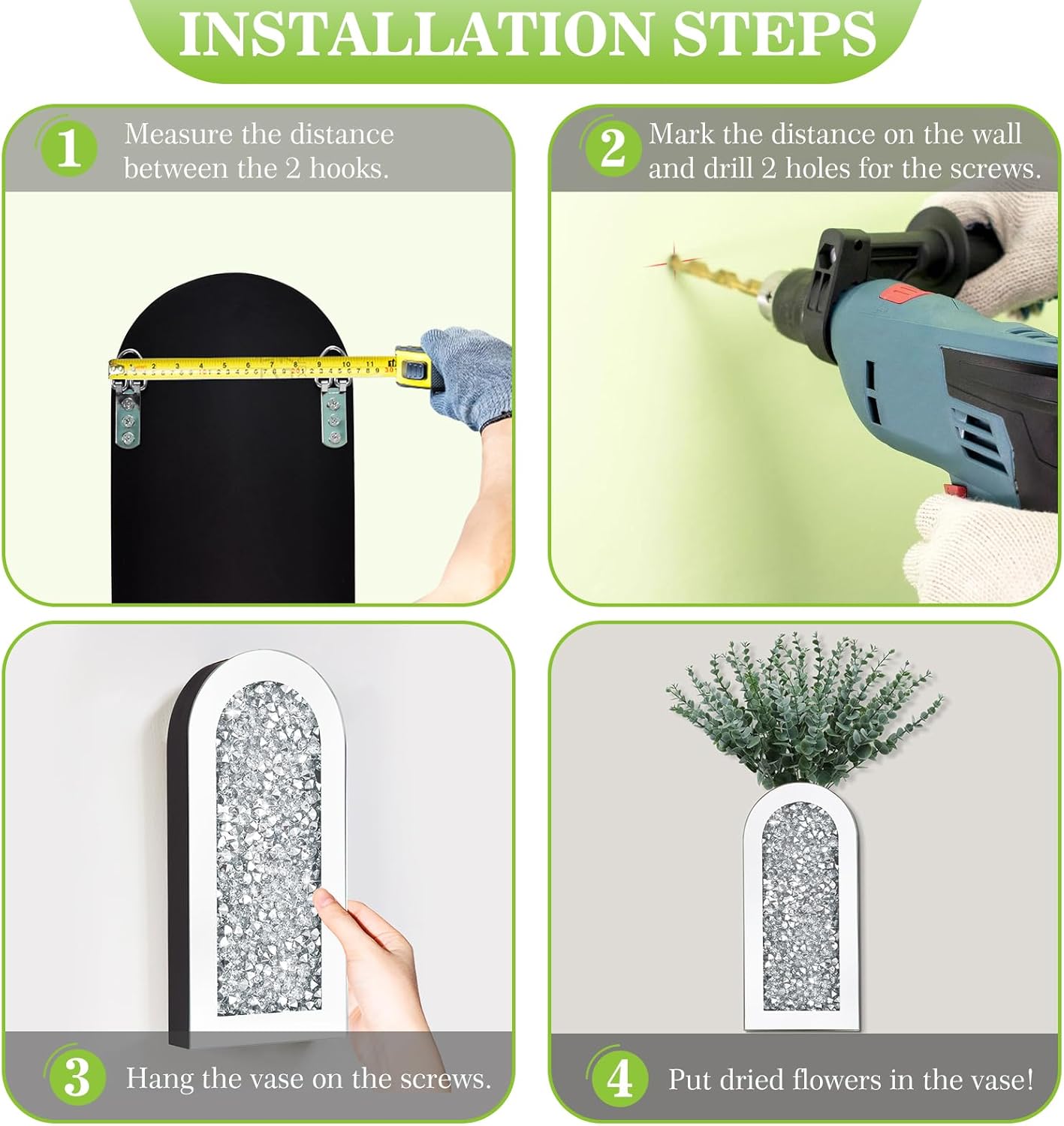 INSTALLATION STEPS

1 Measure the distance between the 2 hooks.

2 Mark the distance on the wall and drill 2 holes for the screws.

3 Hang the vase on the screws.

4 Put dried flowers in the vase!