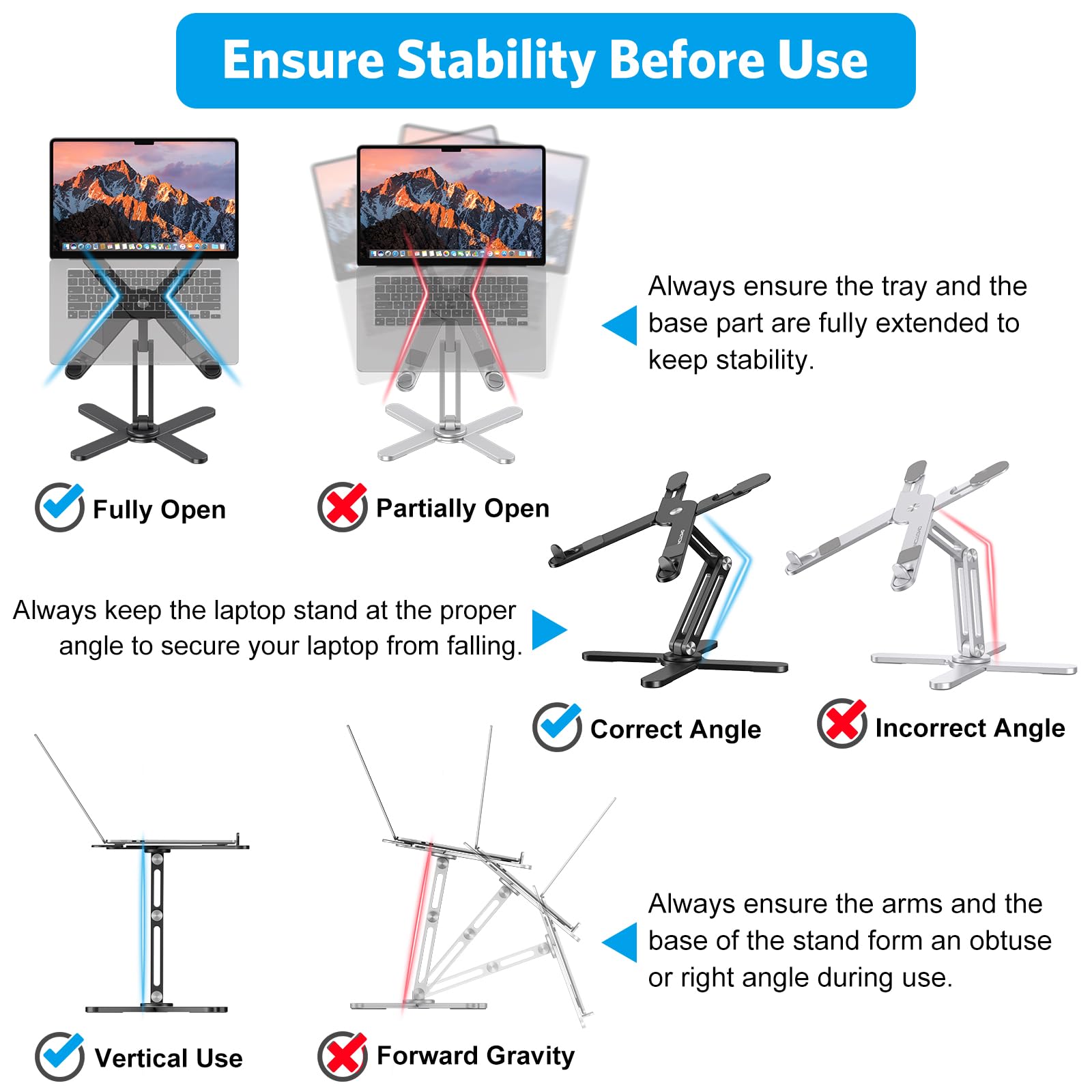 Ensure Stability Before Use

Always ensure the tray and the base part are fully extended to keep stability.

Fully Open

Partially Open

Always keep the laptop stand at the proper angle to secure your laptop from falling.

Correct Angle

Incorrect Angle

Always ensure the arms and the base of the stand form an obtuse or right angle during use.

Vertical Use

Forward Gravity