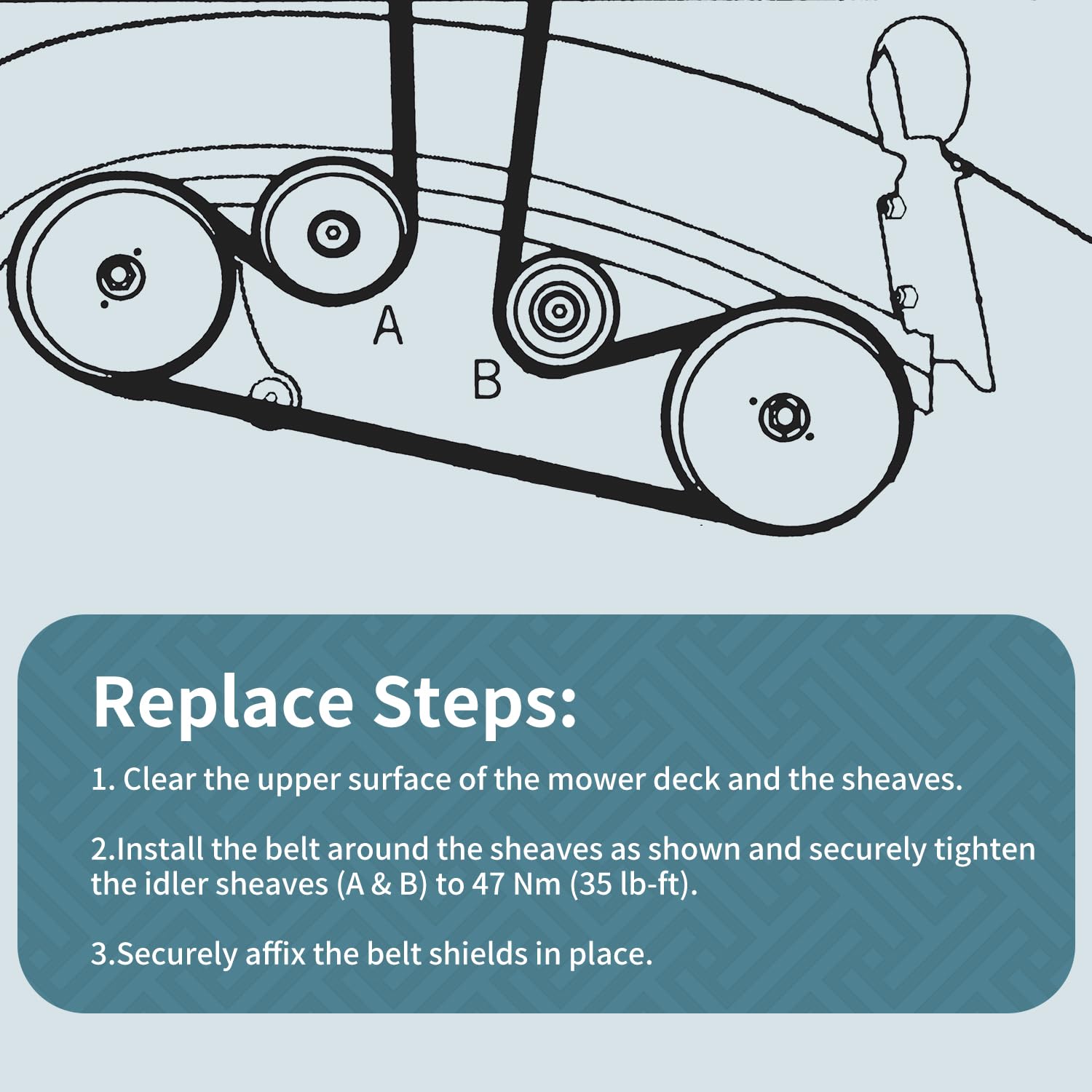 A

B

Replace Steps:

1. Clear the upper surface of the mower deck and the sheaves.

2.Install the belt around the sheaves as shown and securely tighten the idler sheaves (A & B) to 47 Nm (35 lb-ft).

3.Securely affix the belt shields in place.