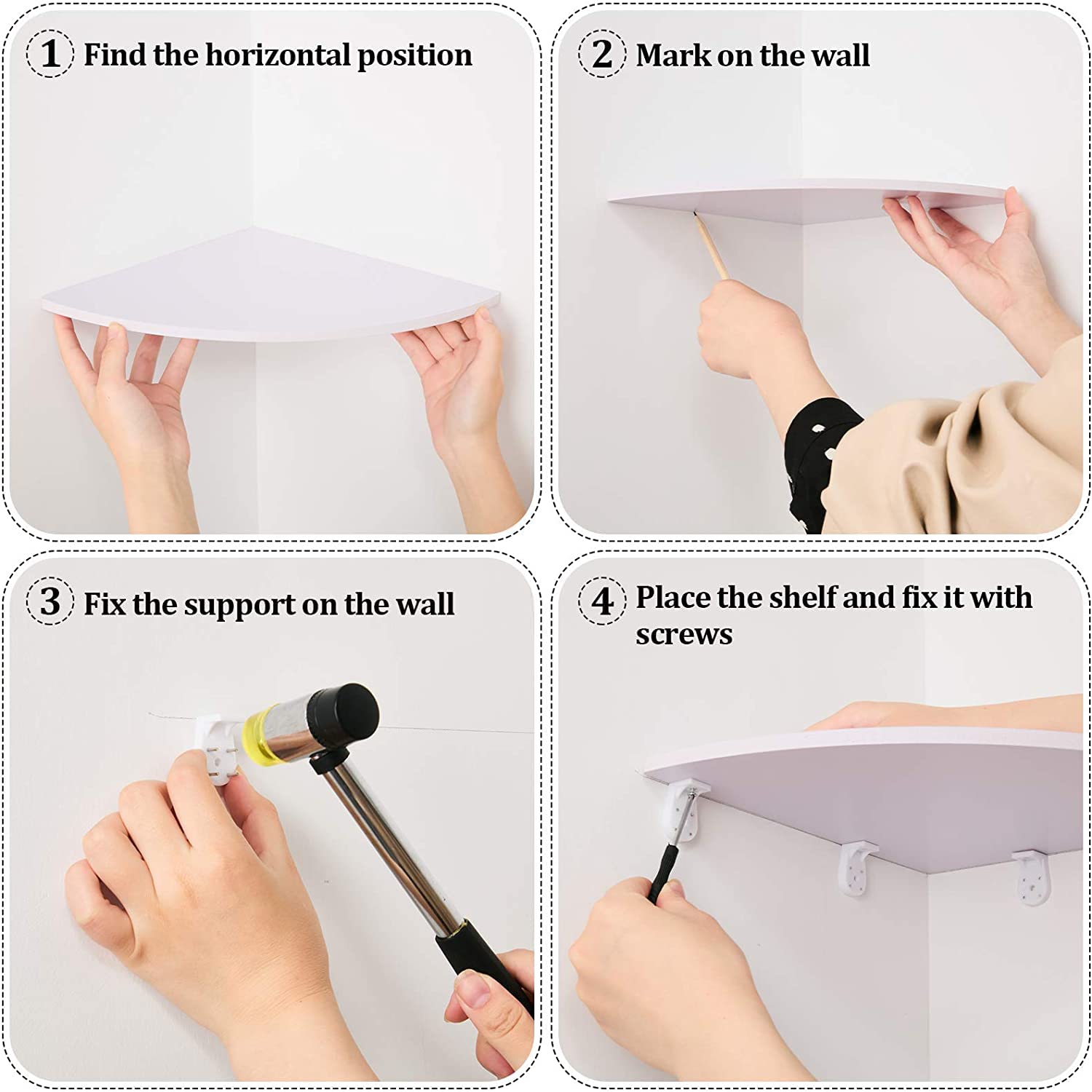 1 Find the horizontal position

2 Mark on the wall

3 Fix the support on the wall

4 Place the shelf and fix it with screws