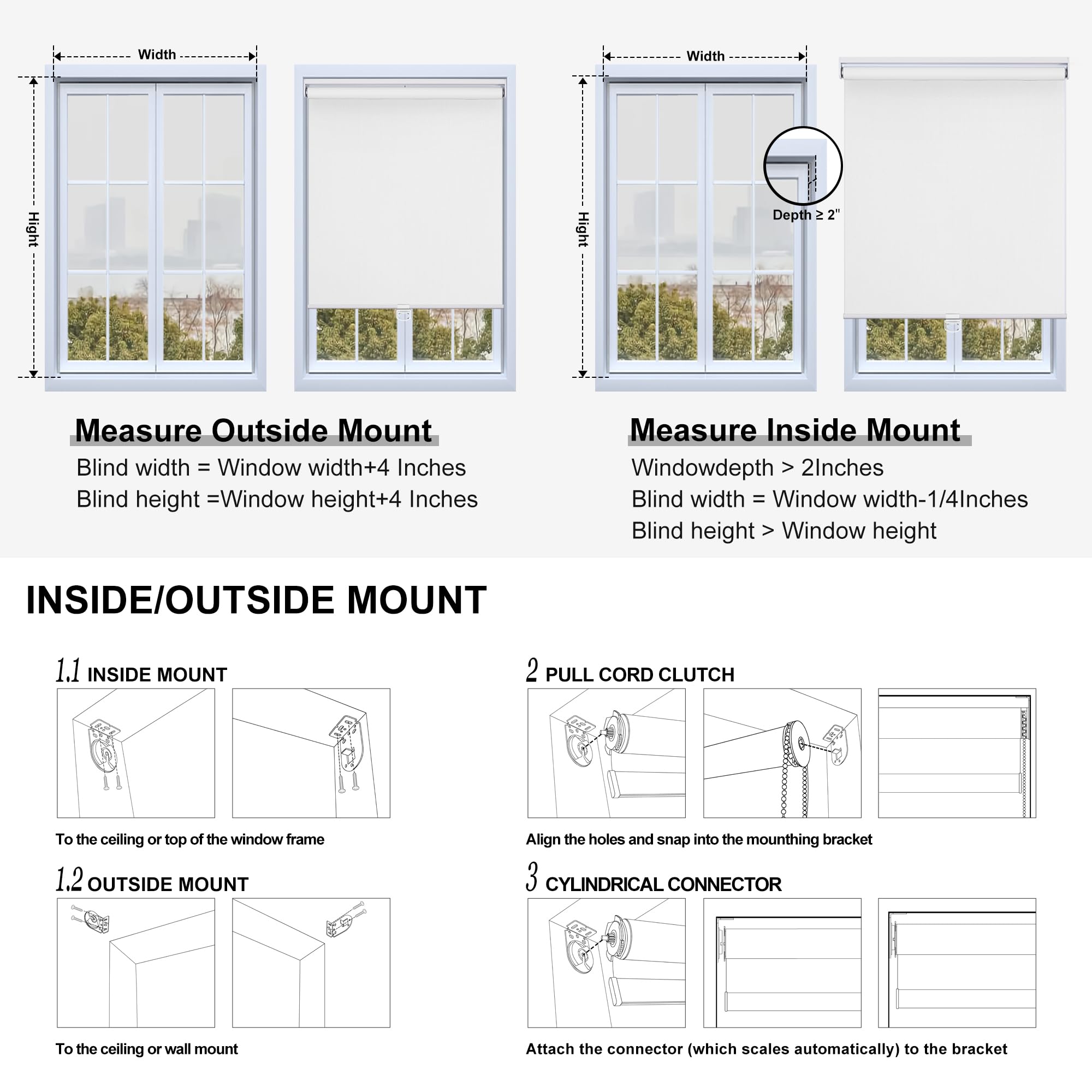 Width

Hight

Width

Hight

Depth ≥ 2"

Measure Outside Mount

Blind width = Window width+4 Inches

Blind height =Window height+4 Inches

Measure Inside Mount

Windowdepth > 2Inches

Blind width = Window width-1/4Inches

Blind height > Window height

INSIDE/OUTSIDE MOUNT

1.1 INSIDE MOUNT

To the ceiling or top of the window frame

1.2 OUTSIDE MOUNT

To the ceiling or wall mount

2 PULL CORD CLUTCH

Align the holes and snap into the mounthing bracket

3 CYLINDRICAL CONNECTOR

Attach the connector (which scales automatically) to the bracket