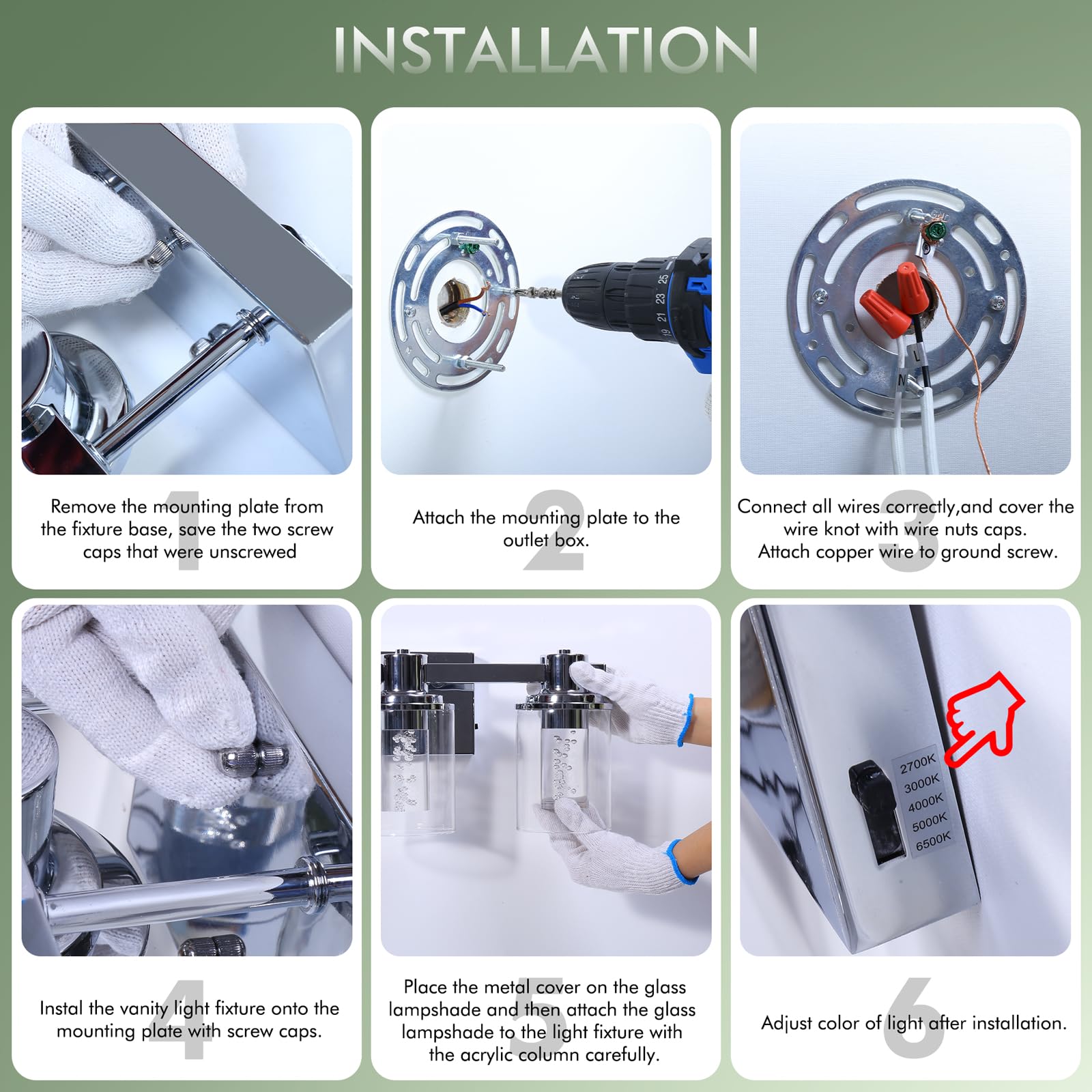 INSTALLATION

25
23
21
19

L
N

1
Remove the mounting plate from the fixture base, save the two screw caps that were unscrewed

2
Attach the mounting plate to the outlet box.

3
Connect all wires correctly,and cover the wire knot with wire nuts caps.
Attach copper wire to ground screw.

2700K
3000K
4000K
5000K
6500K

4
Instal the vanity light fixture onto the mounting plate with screw caps.

5
Place the metal cover on the glass lampshade and then attach the glass lampshade to the light fixture with the acrylic column carefully.

6
Adjust color of light after installation.