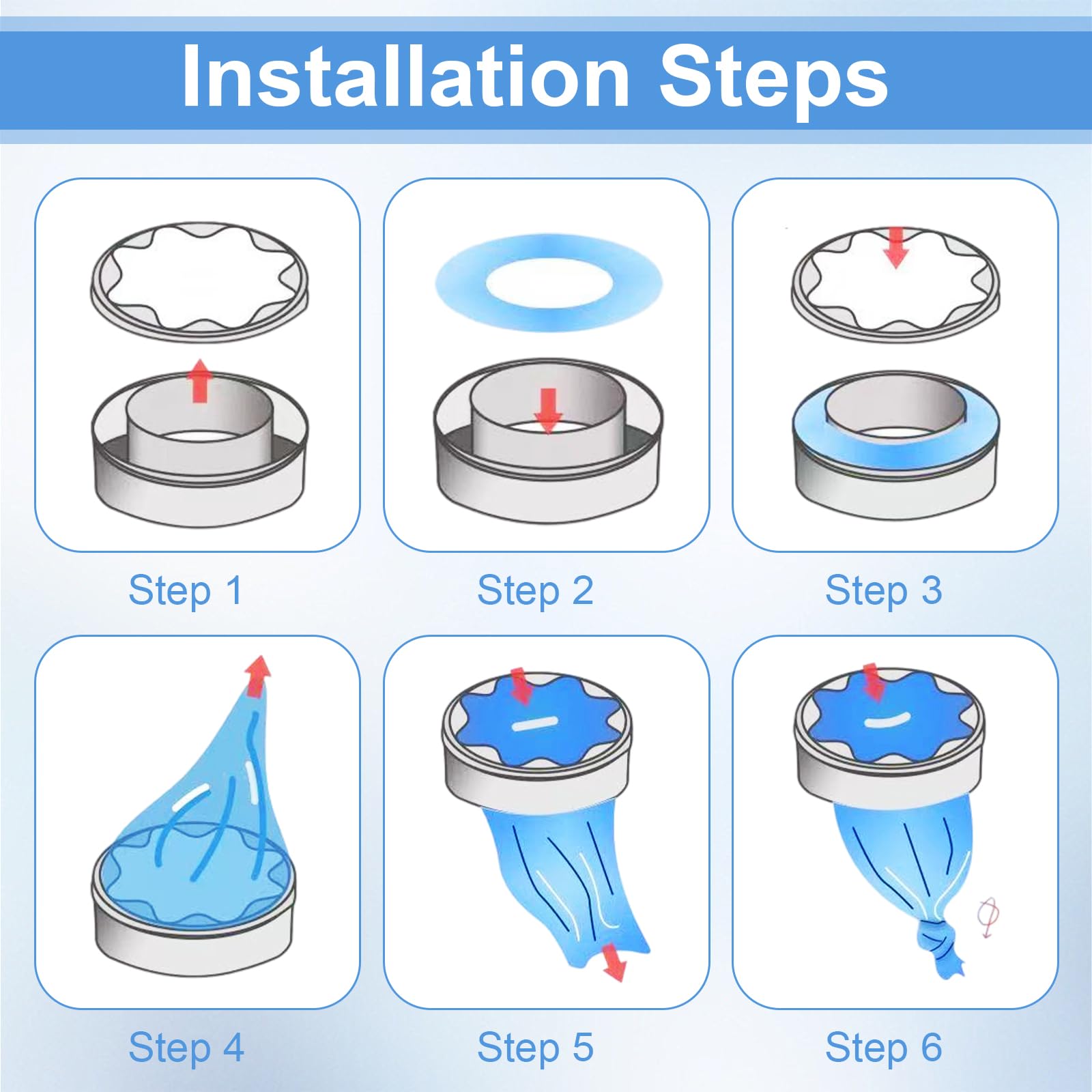 Installation Steps

Step 1

Step 2

Step 3

Step 4

Step 5

Step 6