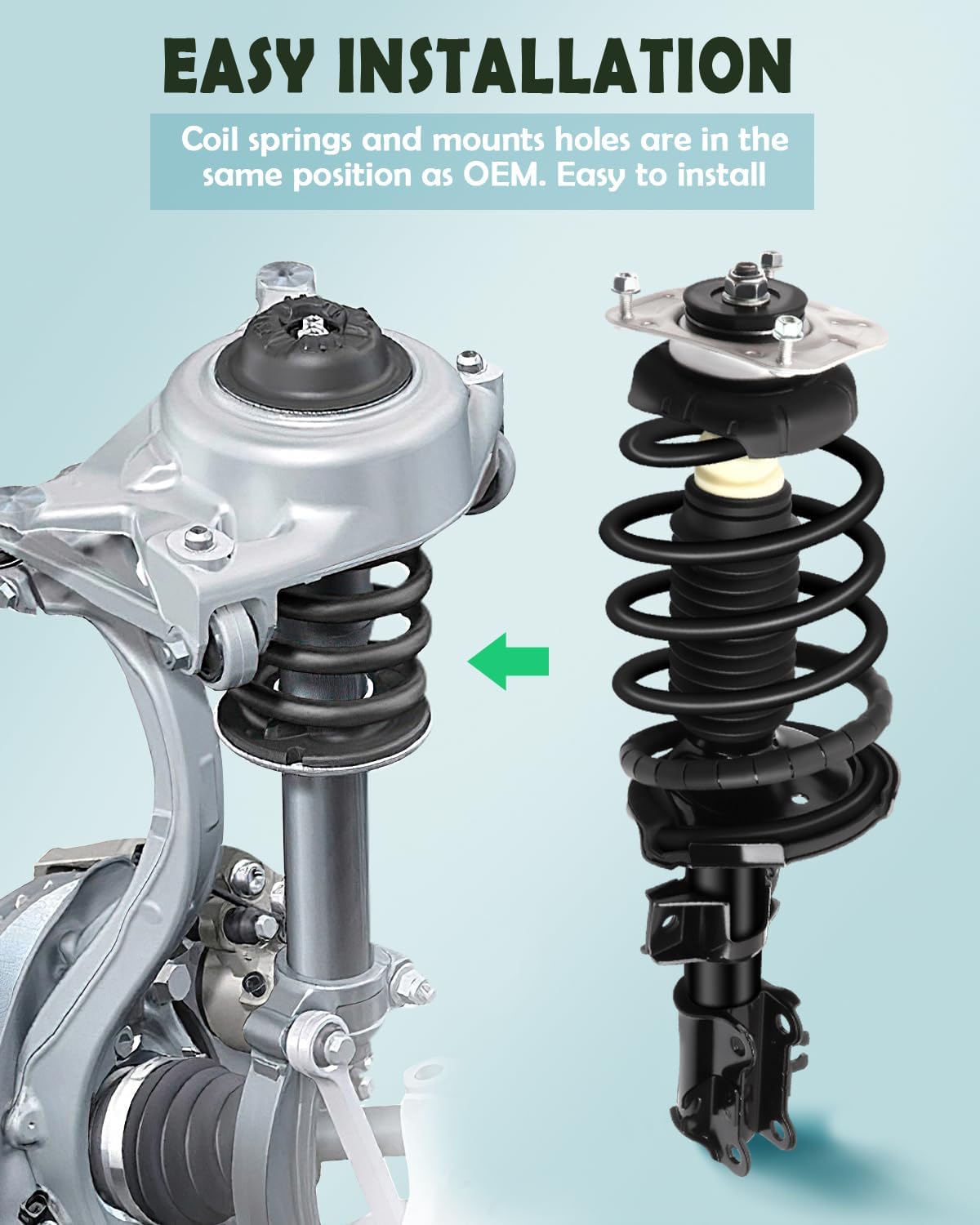 EASY INSTALLATION

Coil springs and mounts holes are in the same position as OEM. Easy to install