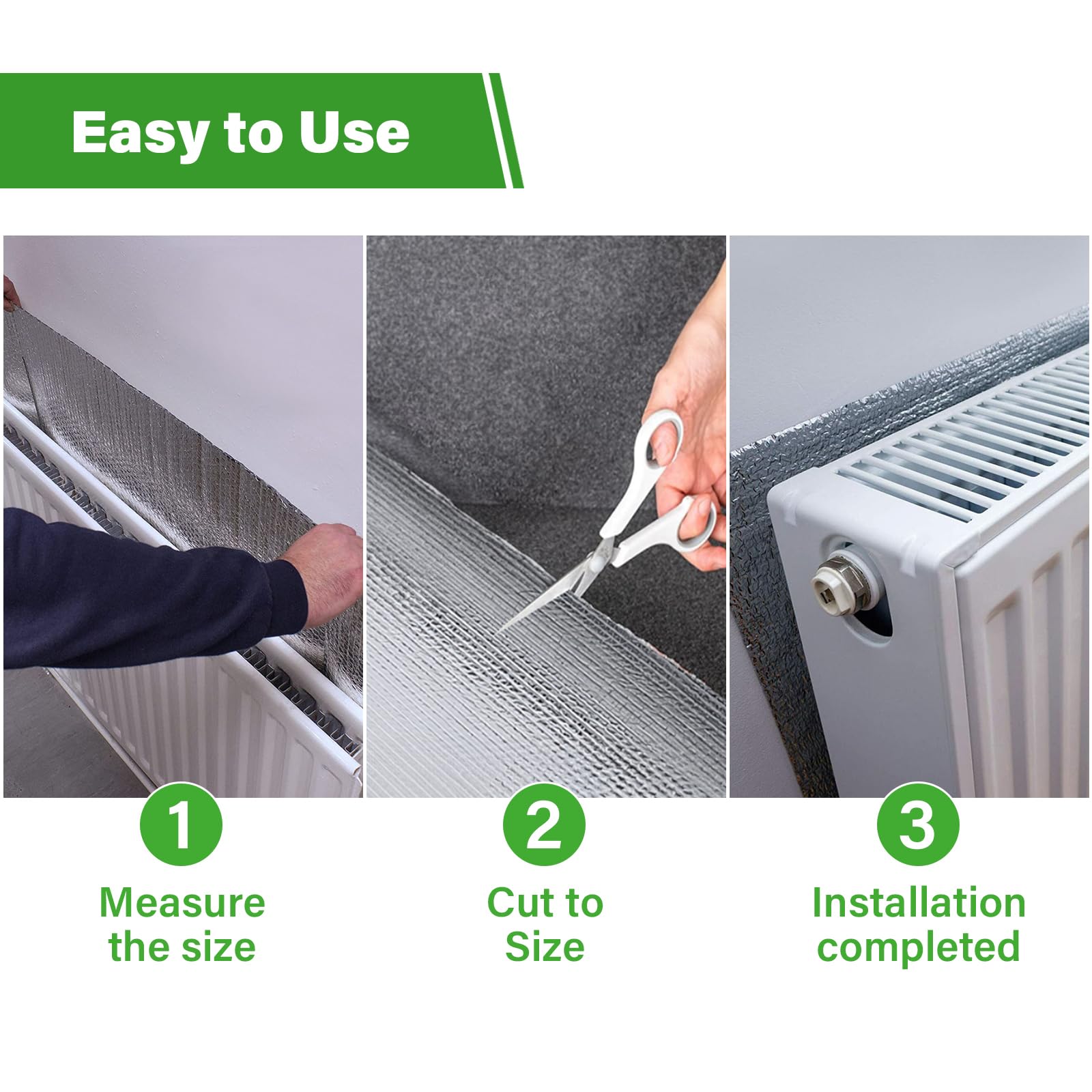 Easy to Use

1
Measure the size

2
Cut to Size

3
Installation completed