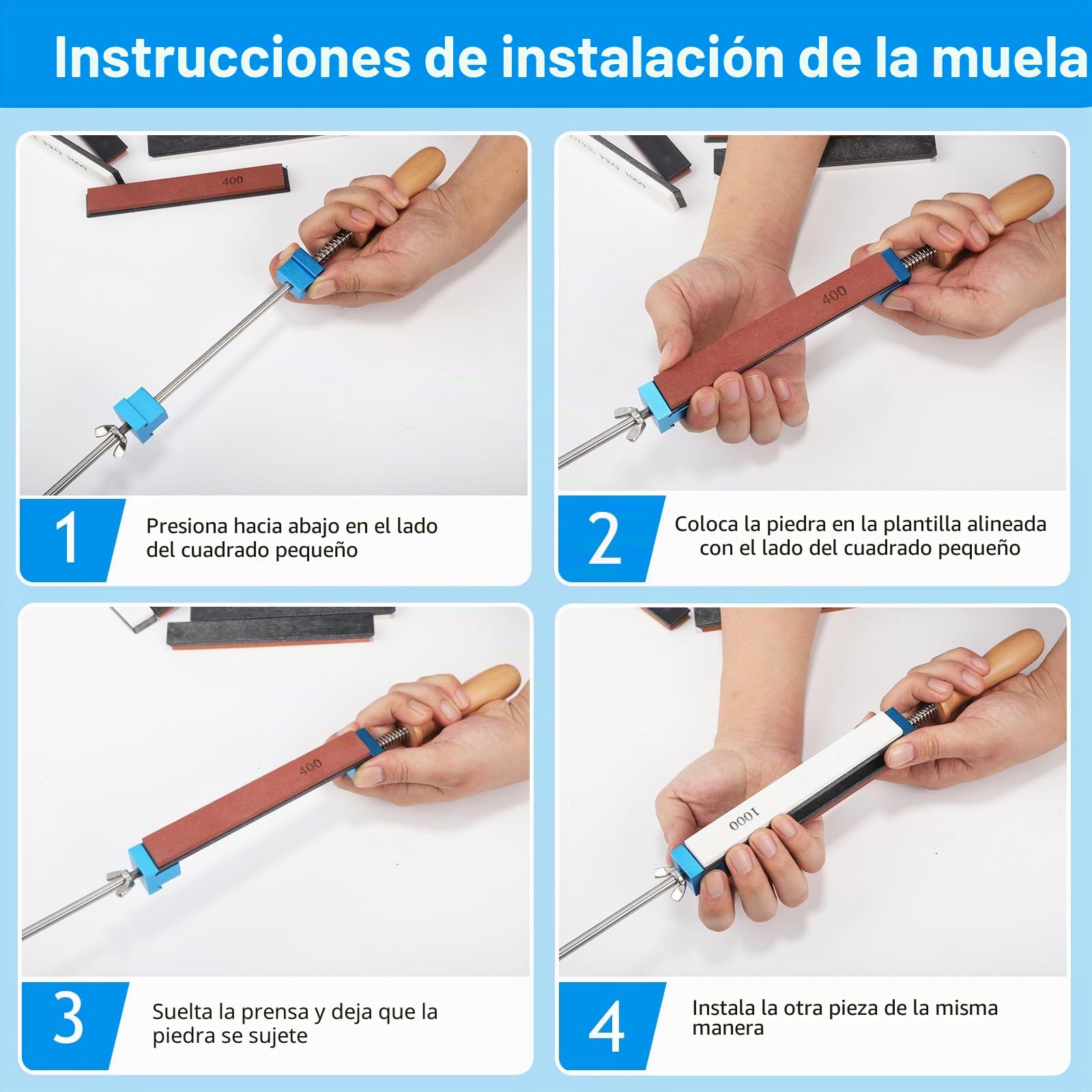 Instrucciones de instalación de la muela

400

1
Presiona hacia abajo en el lado del cuadrado pequeño

400

2
Coloca la piedra en la plantilla alineada con el lado del cuadrado pequeño

400

3
Suelta la prensa y deja que la piedra se sujete

1000

4
Instala la otra pieza de la misma manera