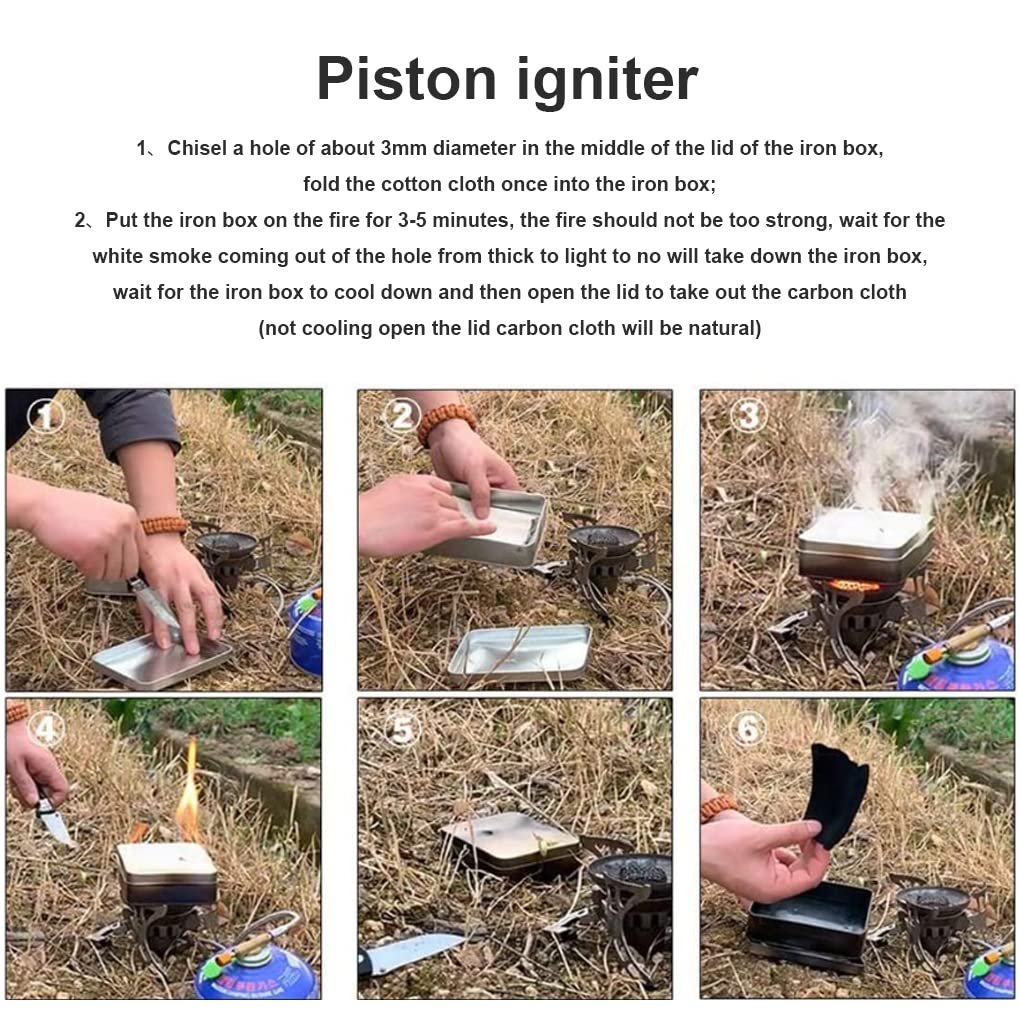 Piston igniter

1、Chisel a hole of about 3mm diameter in the middle of the lid of the iron box, fold the cotton cloth once into the iron box;

2、Put the iron box on the fire for 3-5 minutes, the fire should not be too strong, wait for the white smoke coming out of the hole from thick to light to no will take down the iron box, wait for the iron box to cool down and then open the lid to take out the carbon cloth (not cooling open the lid carbon cloth will be natural)

1

2

3

4

5

6