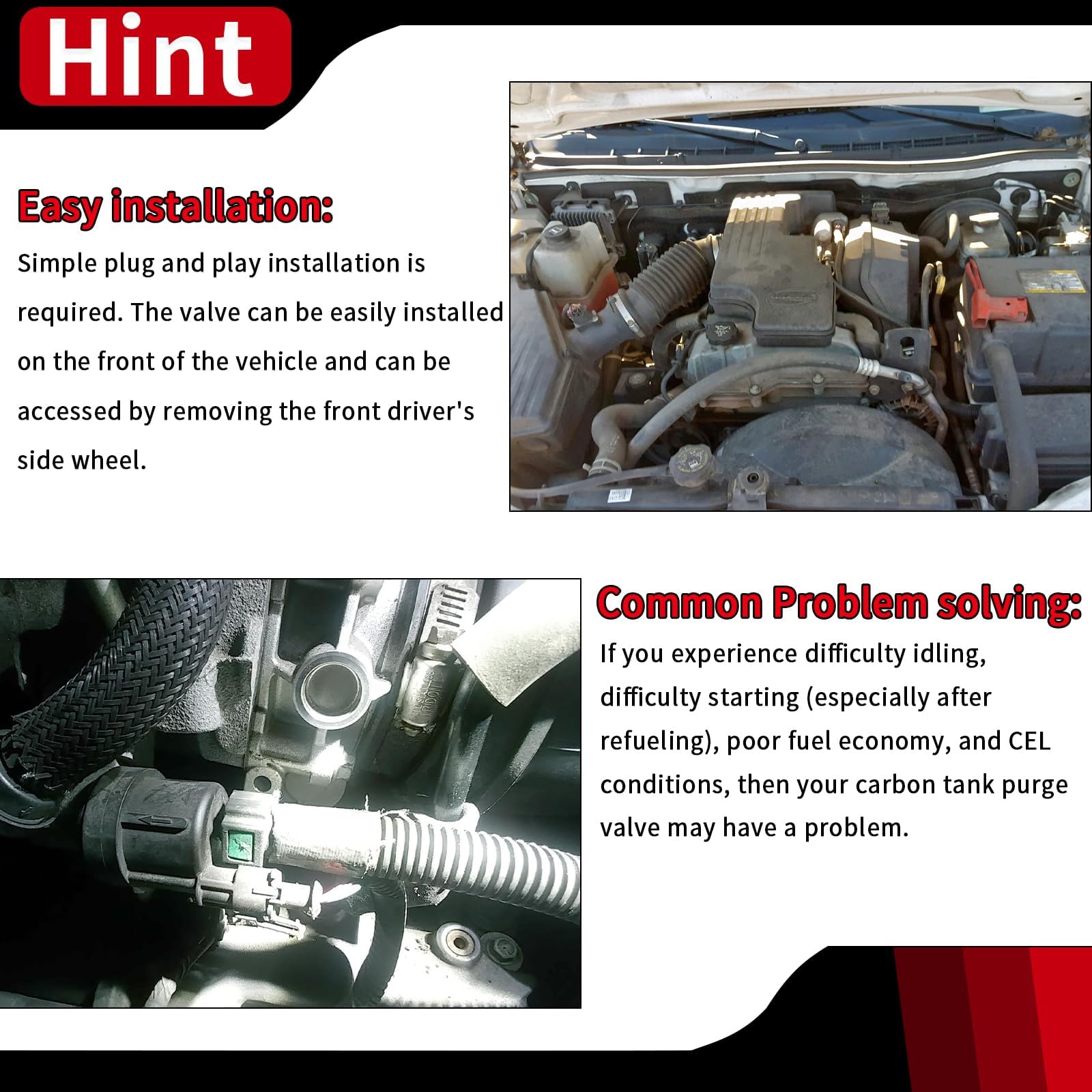 Hint

Easy installation:

Simple plug and play installation is required. The valve can be easily installed on the front of the vehicle and can be accessed by removing the front driver's side wheel.

Common Problem solving:

If you experience difficulty idling, difficulty starting (especially after refueling), poor fuel economy, and CEL conditions, then your carbon tank purge valve may have a problem.