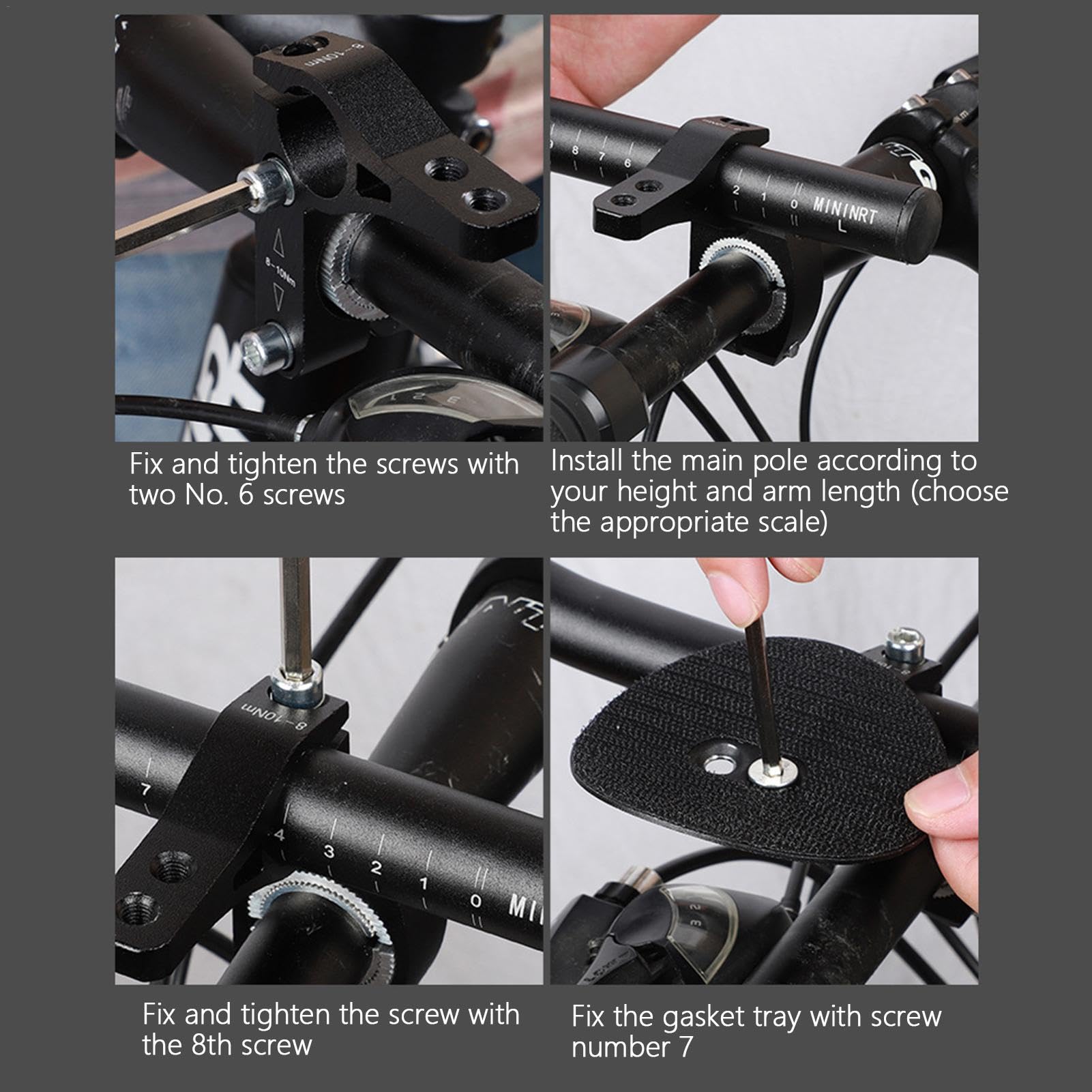 8-10Nm

8-10Nm

Fix and tighten the screws with two No. 6 screws

8 7 6

2 1 0 MININRT L

Install the main pole according to your height and arm length (choose the appropriate scale)

8-10Nm

7

4 3 2 1 0 MI

Fix and tighten the screw with the 8th screw

Fix the gasket tray with screw number 7