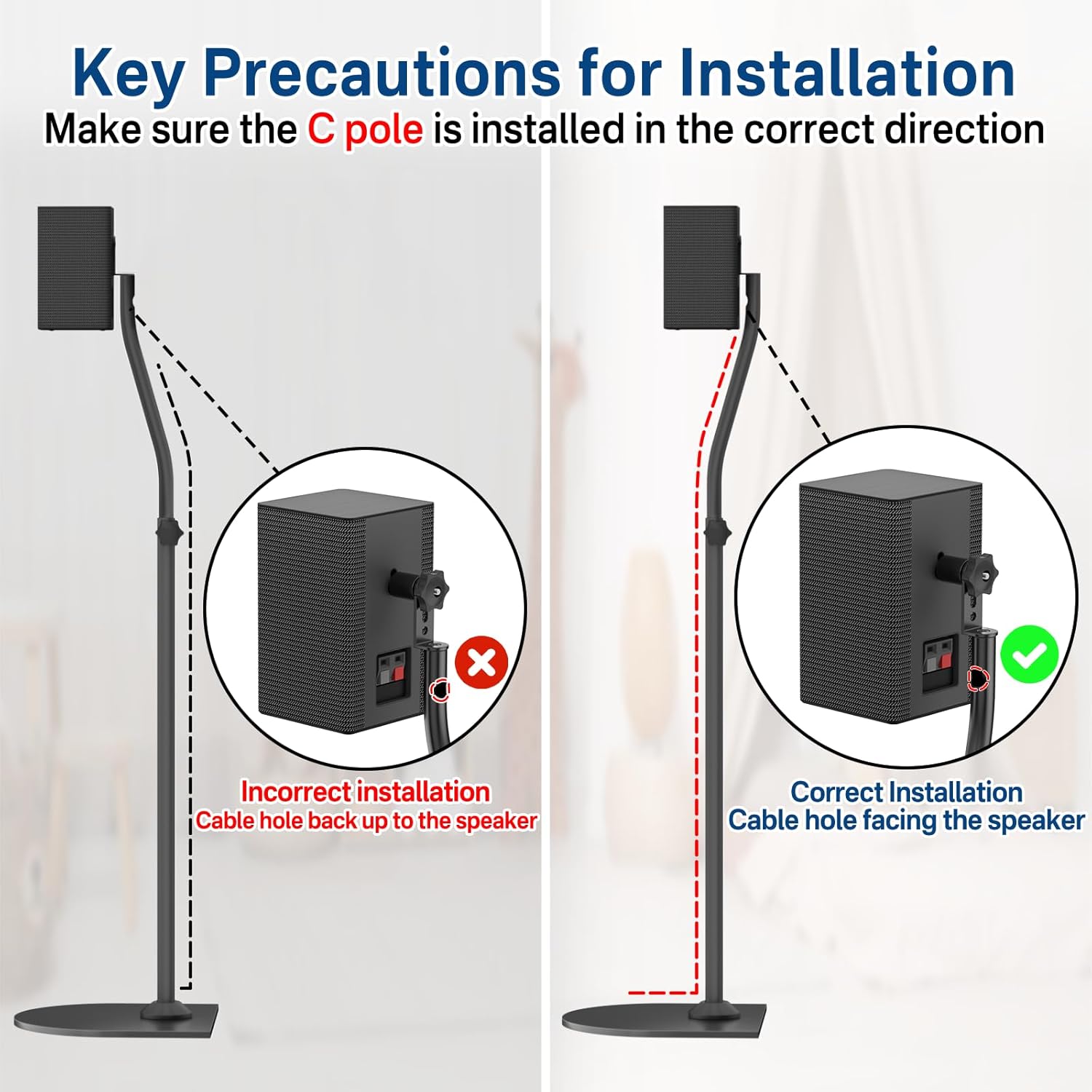 Key Precautions for Installation
Make sure the C pole is installed in the correct direction

Incorrect installation
Cable hole back up to the speaker

Correct Installation
Cable hole facing the speaker