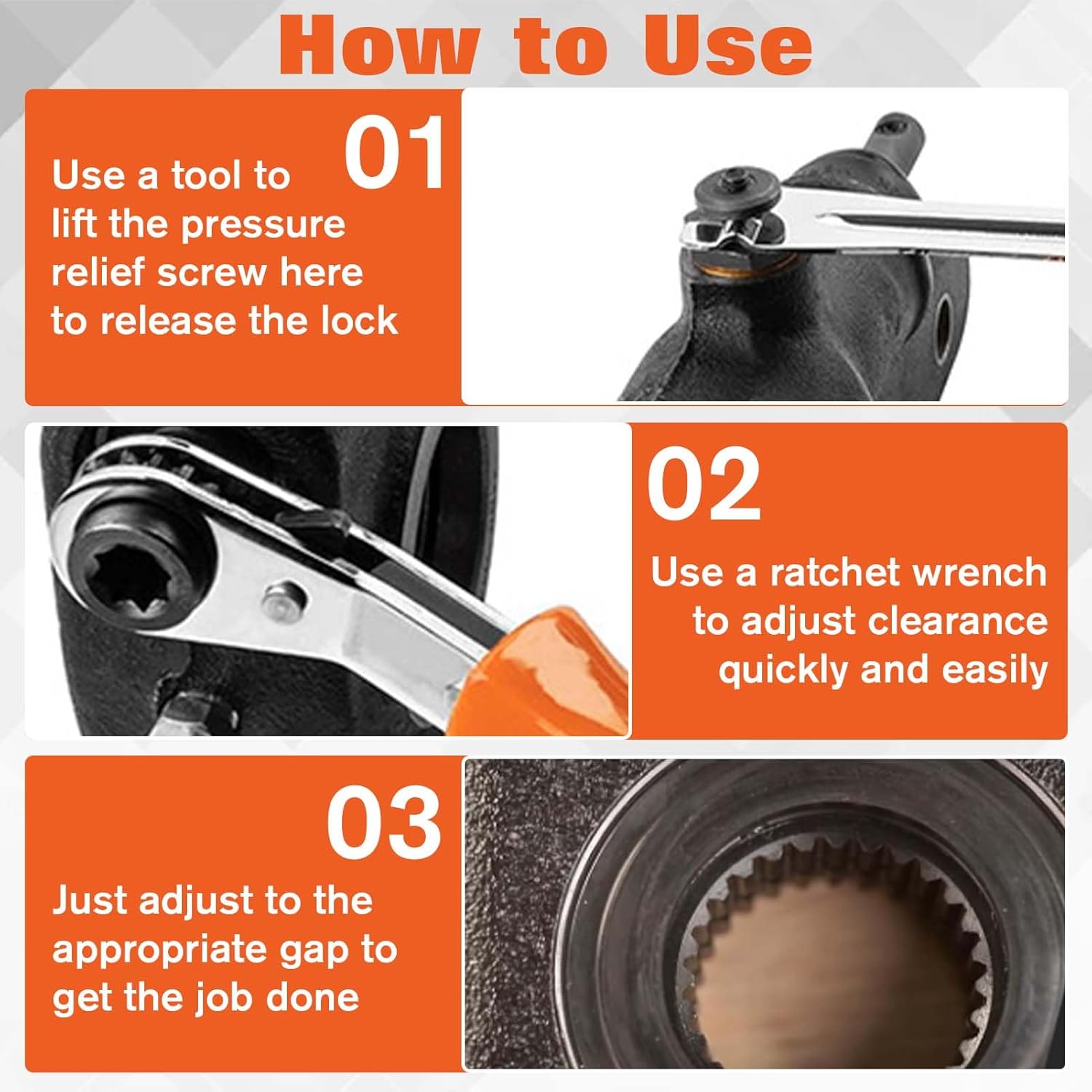 How to Use

01

Use a tool to lift the pressure relief screw here to release the lock

02

Use a ratchet wrench to adjust clearance quickly and easily

03

Just adjust to the appropriate gap to get the job done