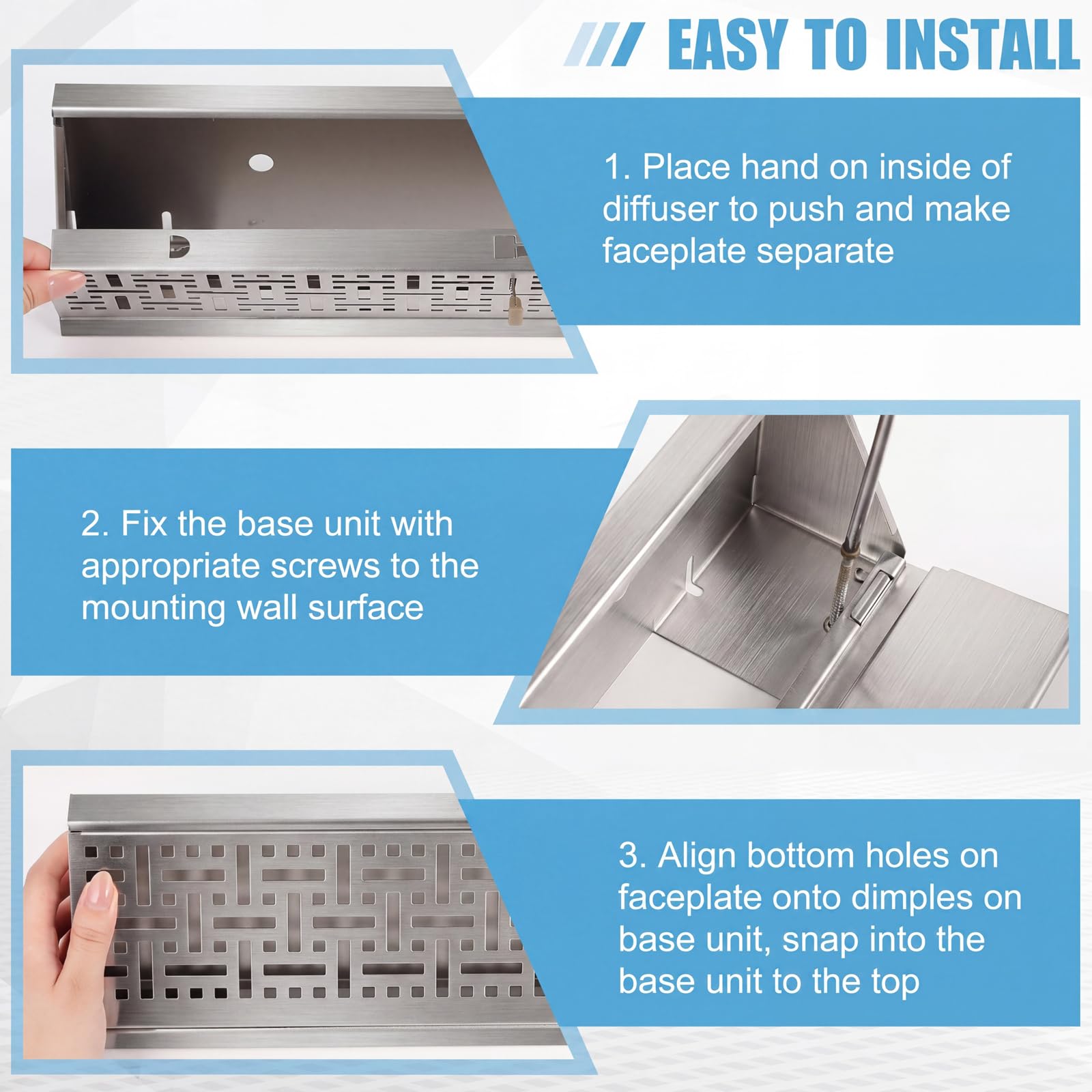 EASY TO INSTALL

1. Place hand on inside of diffuser to push and make faceplate separate

2. Fix the base unit with appropriate screws to the mounting wall surface

3. Align bottom holes on faceplate onto dimples on base unit, snap into the base unit to the top