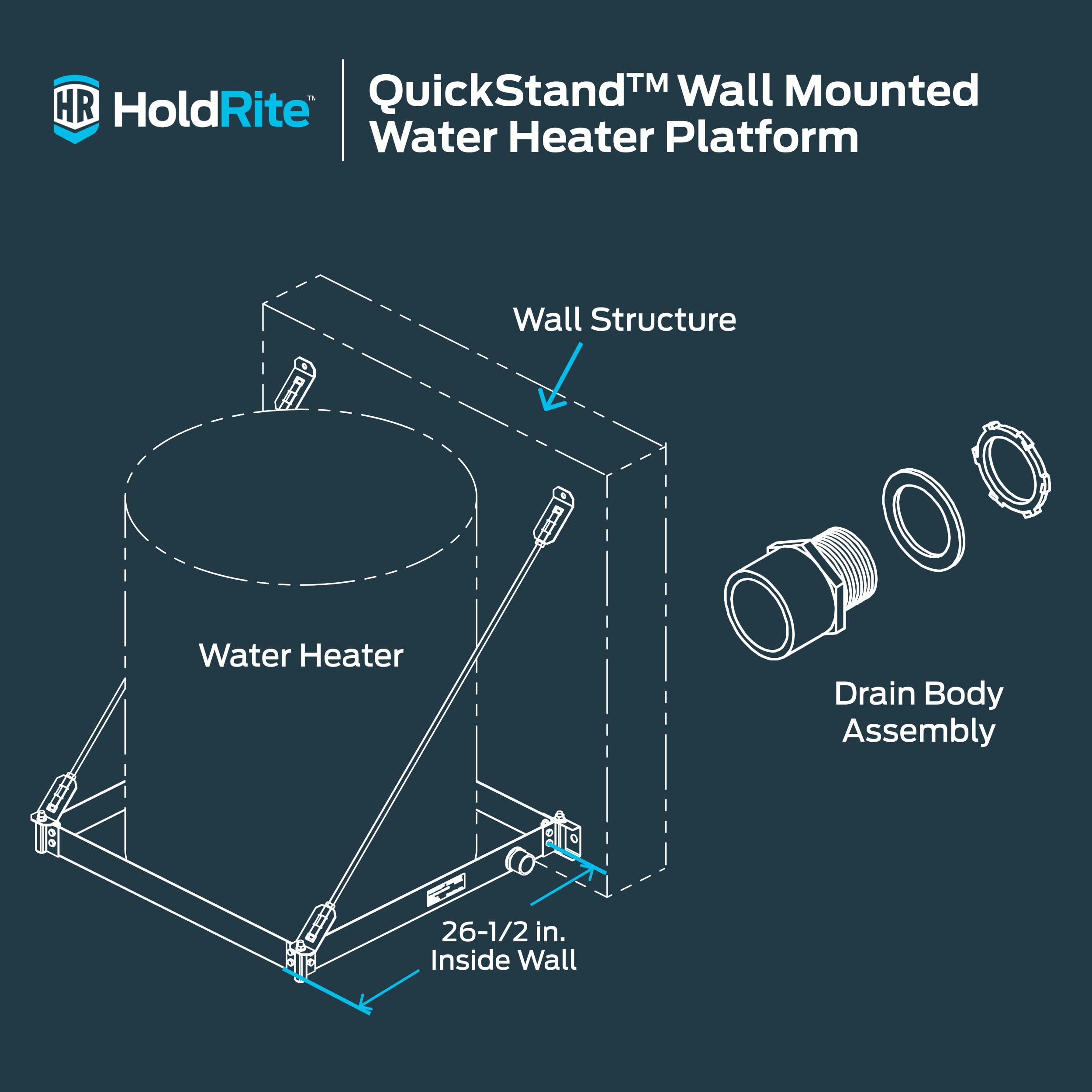 HR HoldRite™

QuickStand™ Wall Mounted Water Heater Platform

Wall Structure

Water Heater

Drain Body Assembly

26-1/2 in. Inside Wall