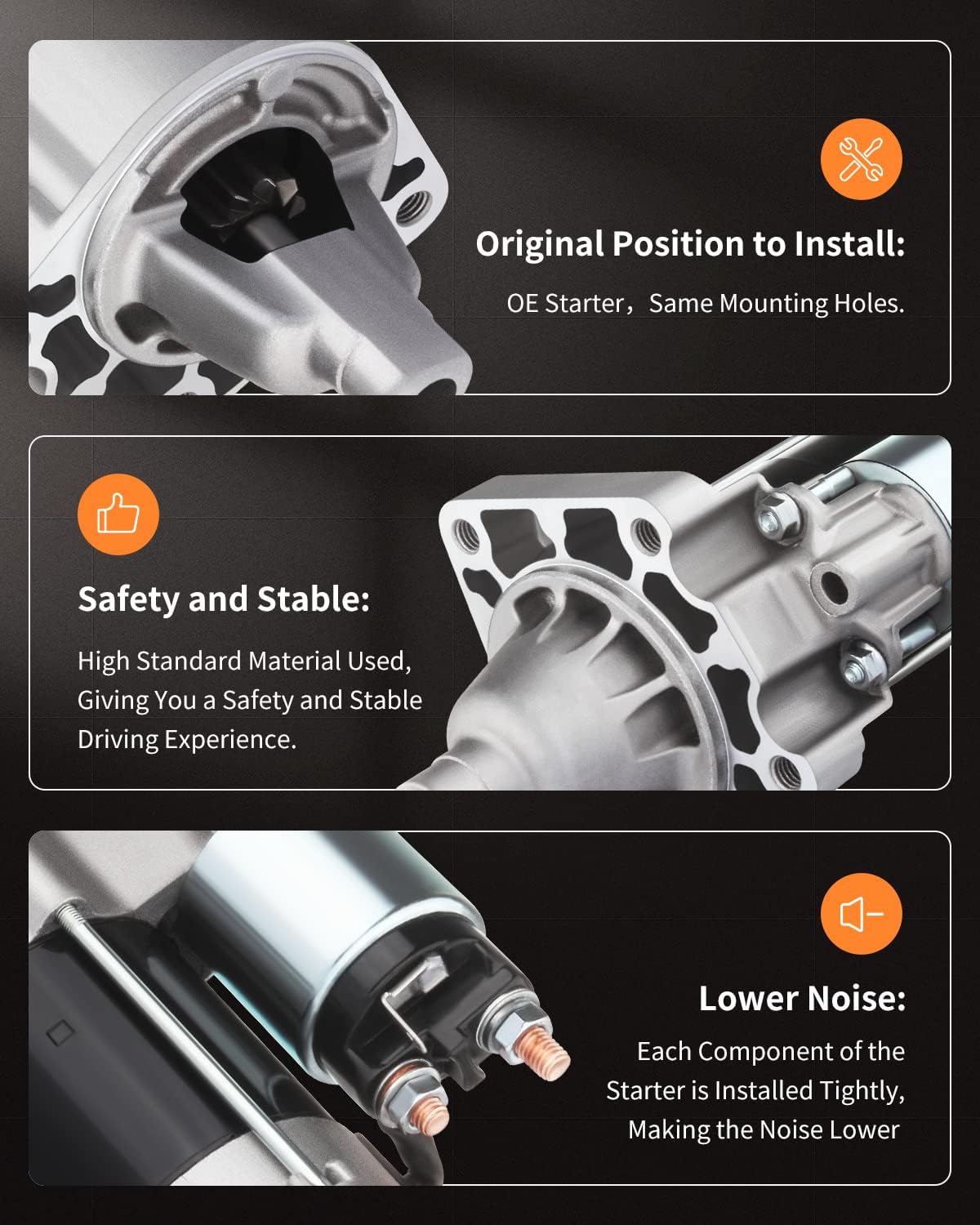 Original Position to Install:

OE Starter，Same Mounting Holes.

Safety and Stable:

High Standard Material Used, Giving You a Safety and Stable Driving Experience.

Lower Noise:

Each Component of the Starter is Installed Tightly, Making the Noise Lower