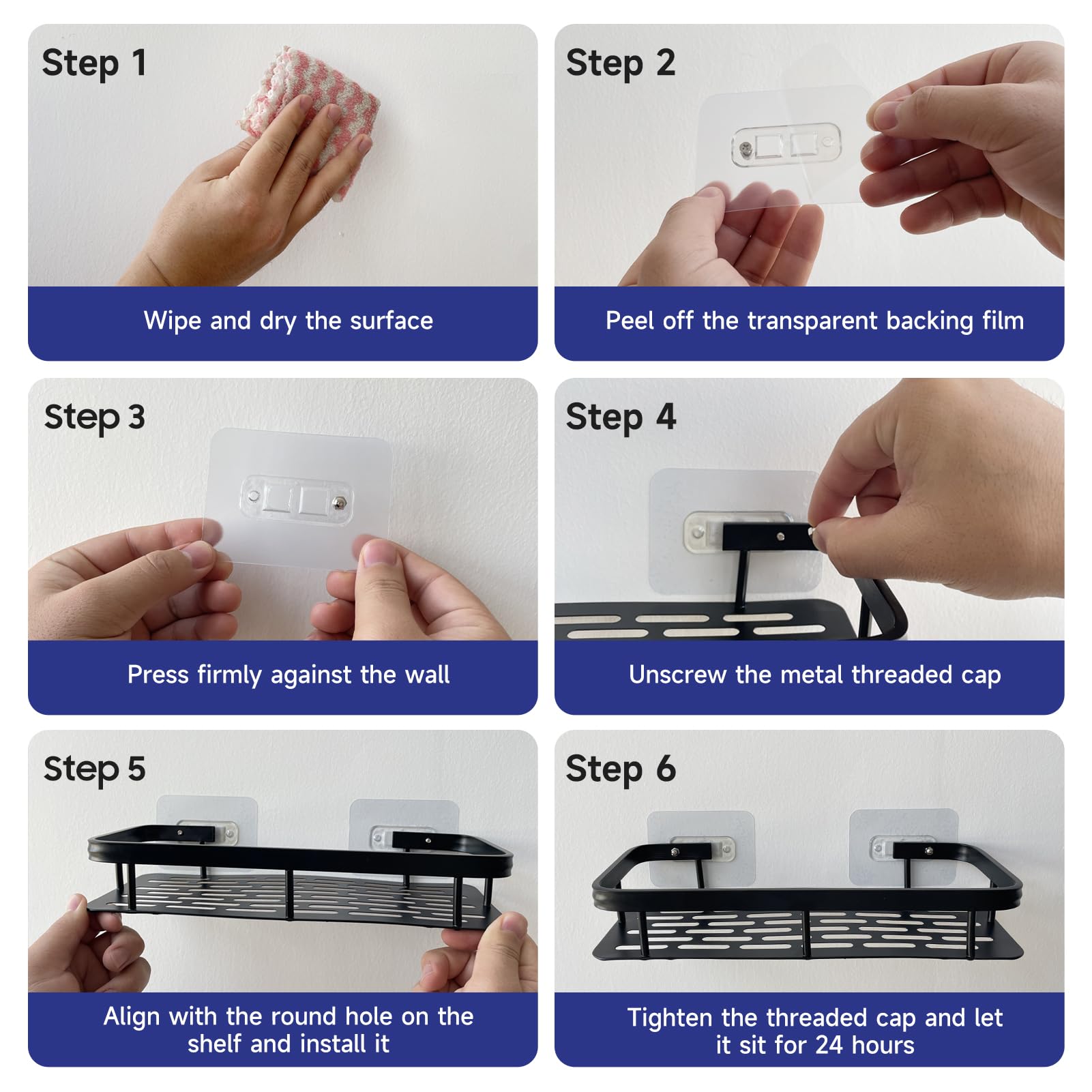 Step 1

Wipe and dry the surface

Step 2

Peel off the transparent backing film

Step 3

Press firmly against the wall

Step 4

Unscrew the metal threaded cap

Step 5

Align with the round hole on the shelf and install it

Step 6

Tighten the threaded cap and let it sit for 24 hours