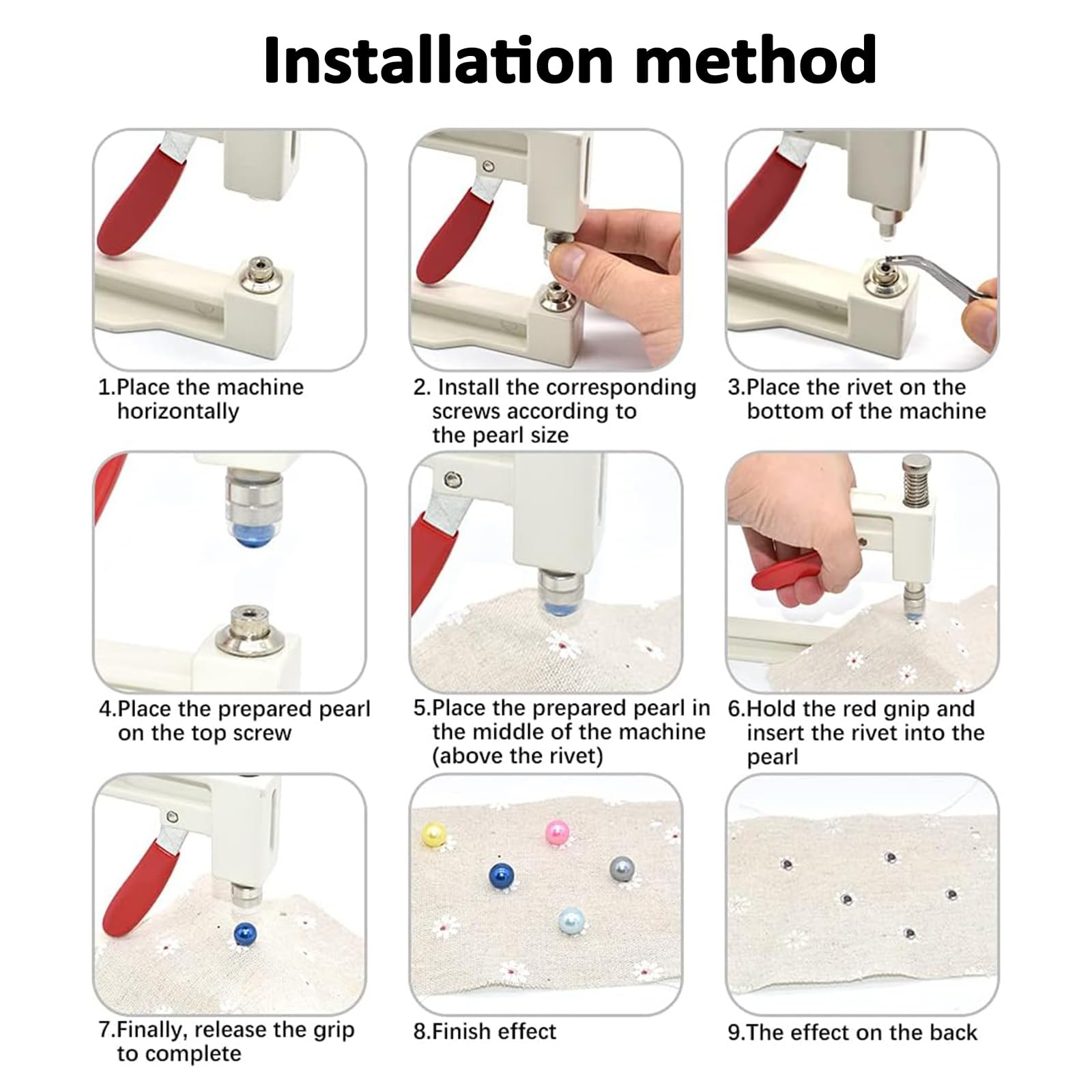 Installation method

1.Place the machine horizontally

2. Install the corresponding screws according to the pearl size

3.Place the rivet on the bottom of the machine

4.Place the prepared pearl on the top screw

5.Place the prepared pearl in the middle of the machine (above the rivet)

6.Hold the red gnip and insert the rivet into the pearl

7.Finally, release the grip to complete

8.Finish effect

9.The effect on the back