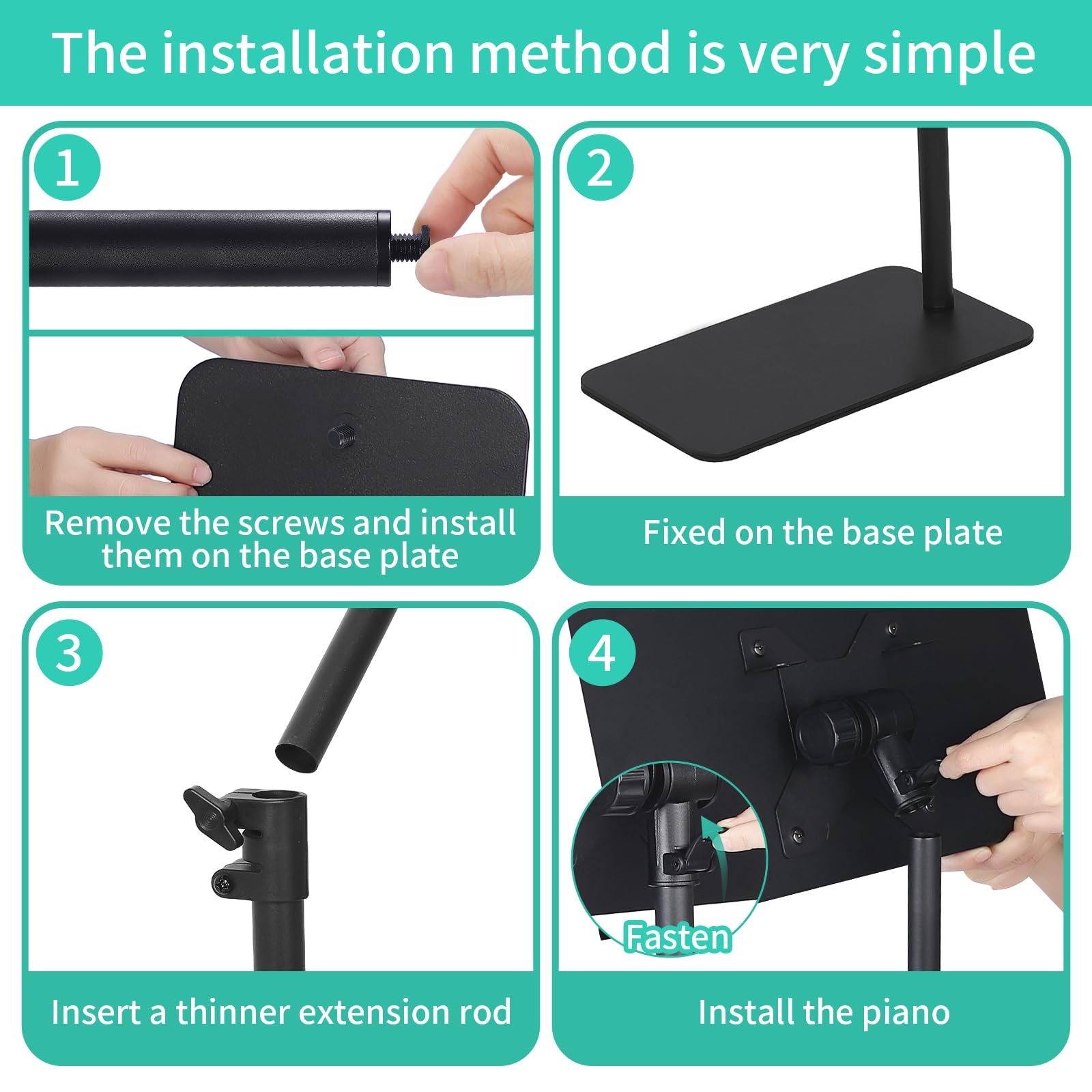 The installation method is very simple

1

Remove the screws and install them on the base plate

2

Fixed on the base plate

3

Insert a thinner extension rod

4

Fasten

Install the piano