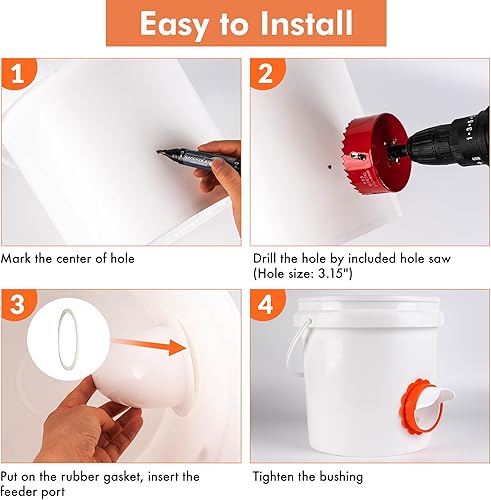 Easy to Install

1

Mark the center of hole

2

Drill the hole by included hole saw (Hole size: 3.15")

3

Put on the rubber gasket, insert the feeder port

4

Tighten the bushing