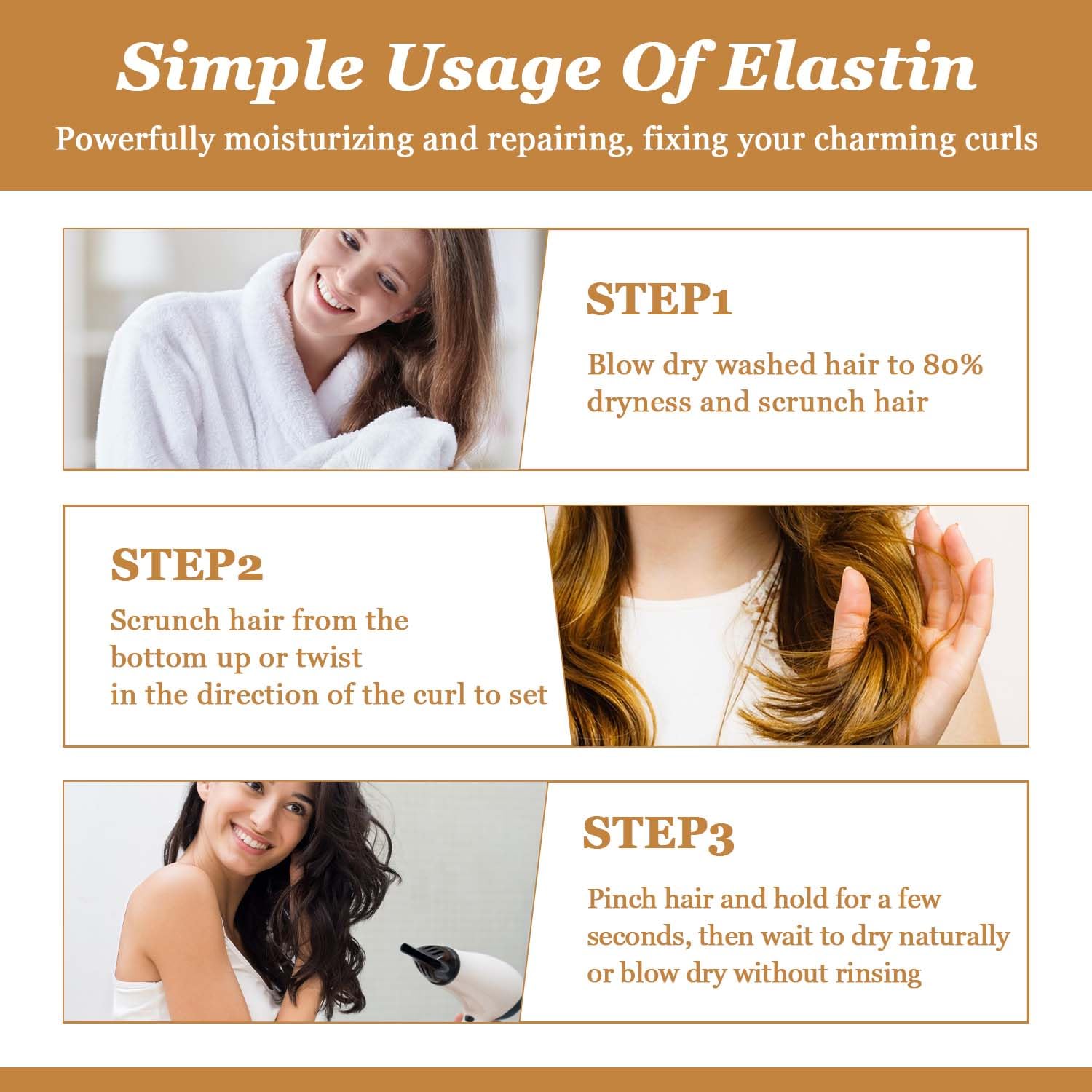 Simple Usage Of Elastin

Powerfully moisturizing and repairing, fixing your charming curls

STEP1

Blow dry washed hair to 80% dryness and scrunch hair

STEP2

Scrunch hair from the bottom up or twist in the direction of the curl to set

STEP3

Pinch hair and hold for a few seconds, then wait to dry naturally or blow dry without rinsing