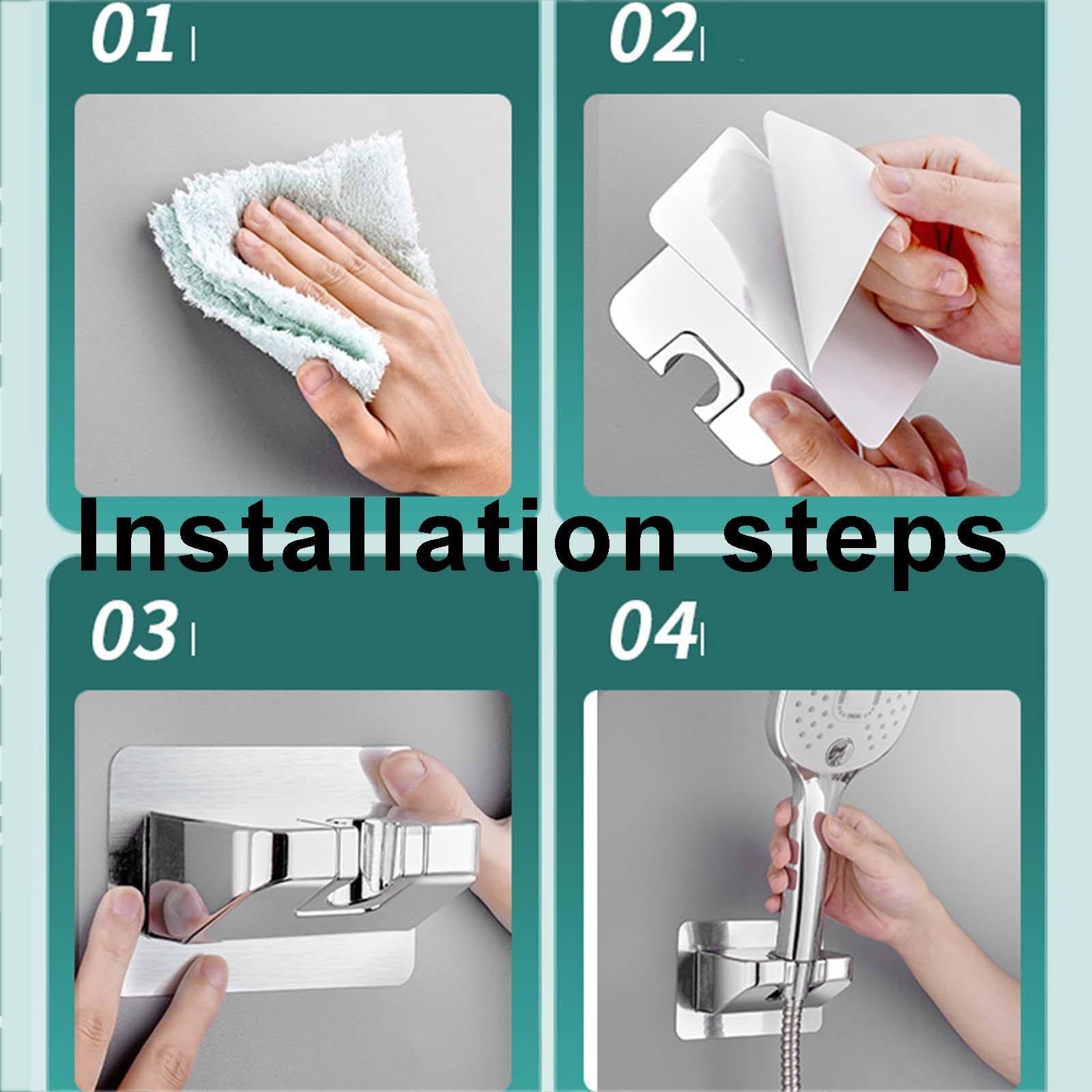 01

02

Installation steps

03

04