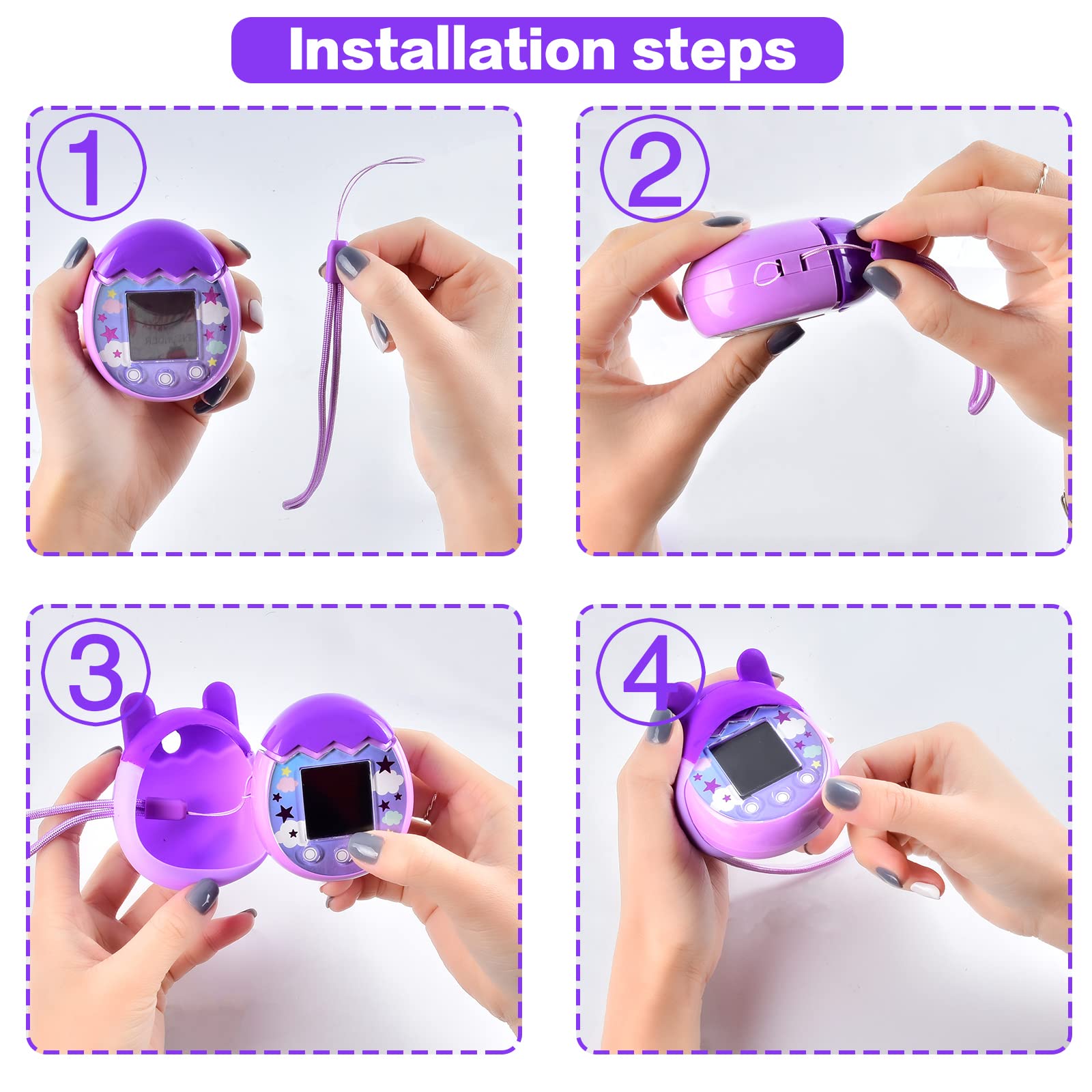 Installation steps

①

②

③

④