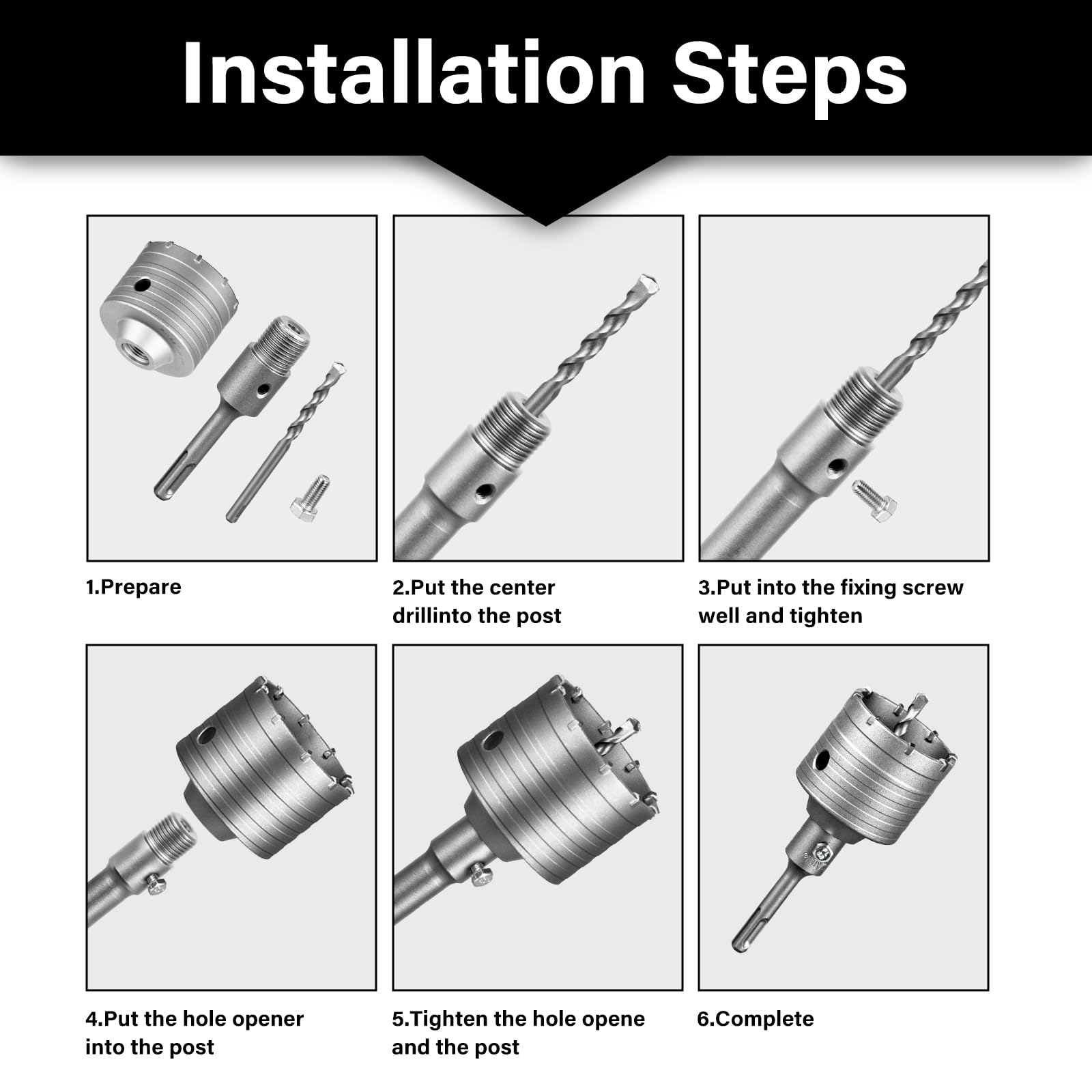 Installation Steps

1.Prepare

2.Put the center drillinto the post

3.Put into the fixing screw well and tighten

4.Put the hole opener into the post

5.Tighten the hole opene and the post

6.Complete