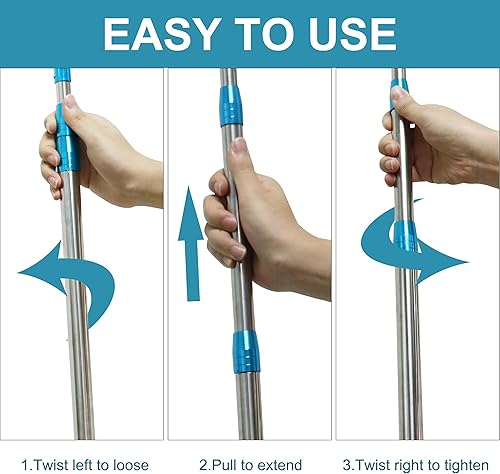 EASY TO USE

1.Twist left to loose

2.Pull to extend

3.Twist right to tighten