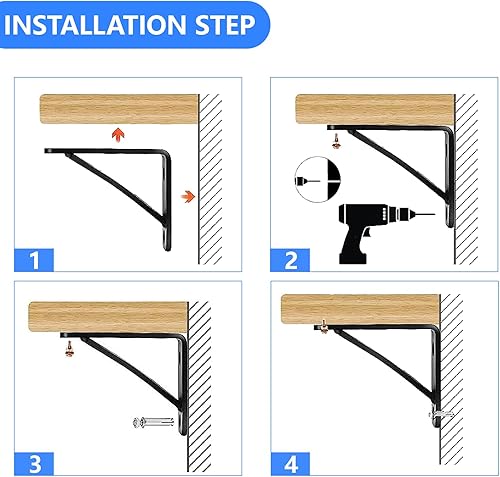 INSTALLATION STEP

1

2

3

4