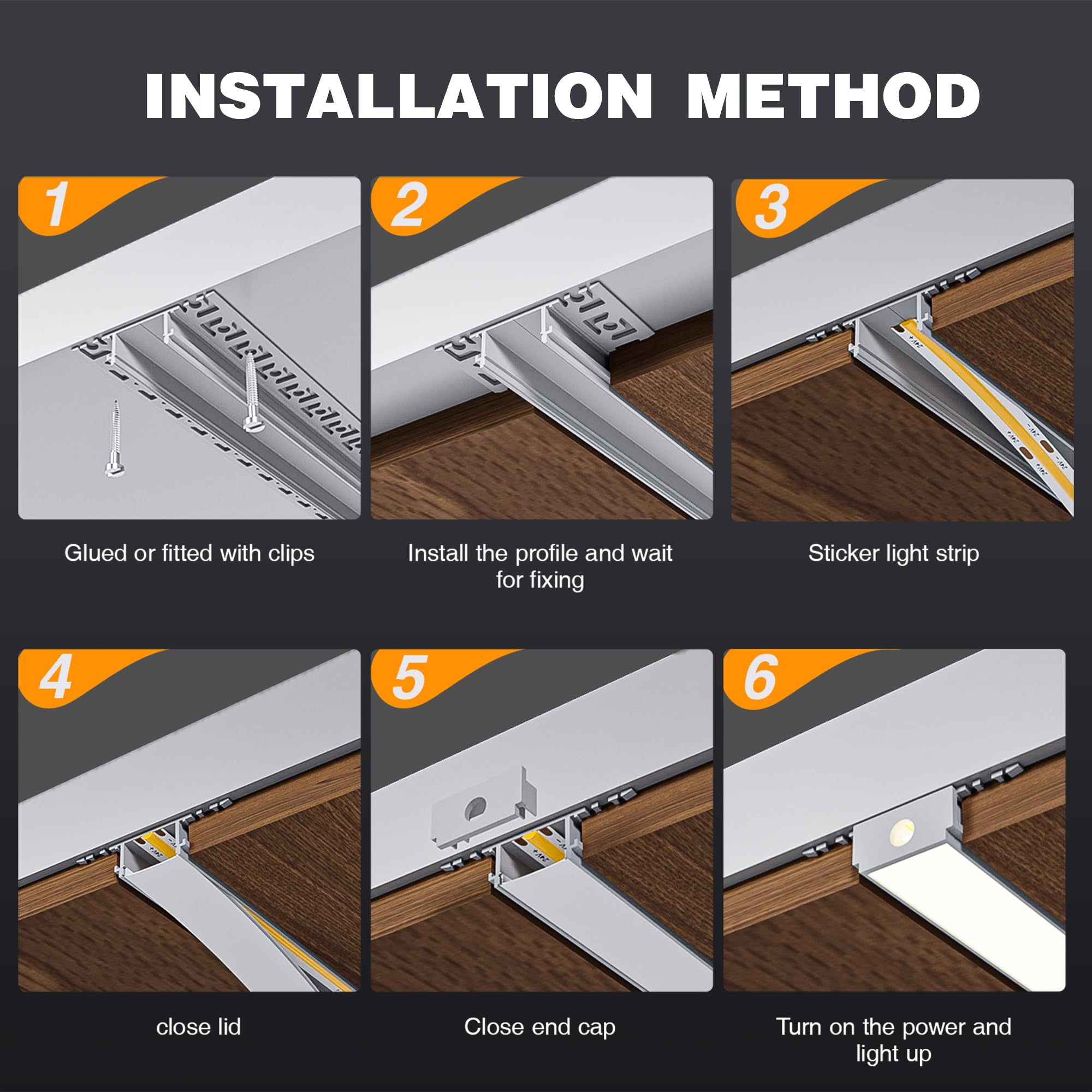 INSTALLATION METHOD

1

Glued or fitted with clips

2

Install the profile and wait for fixing

3

Sticker light strip

4

close lid

5

Close end cap

6

Turn on the power and light up