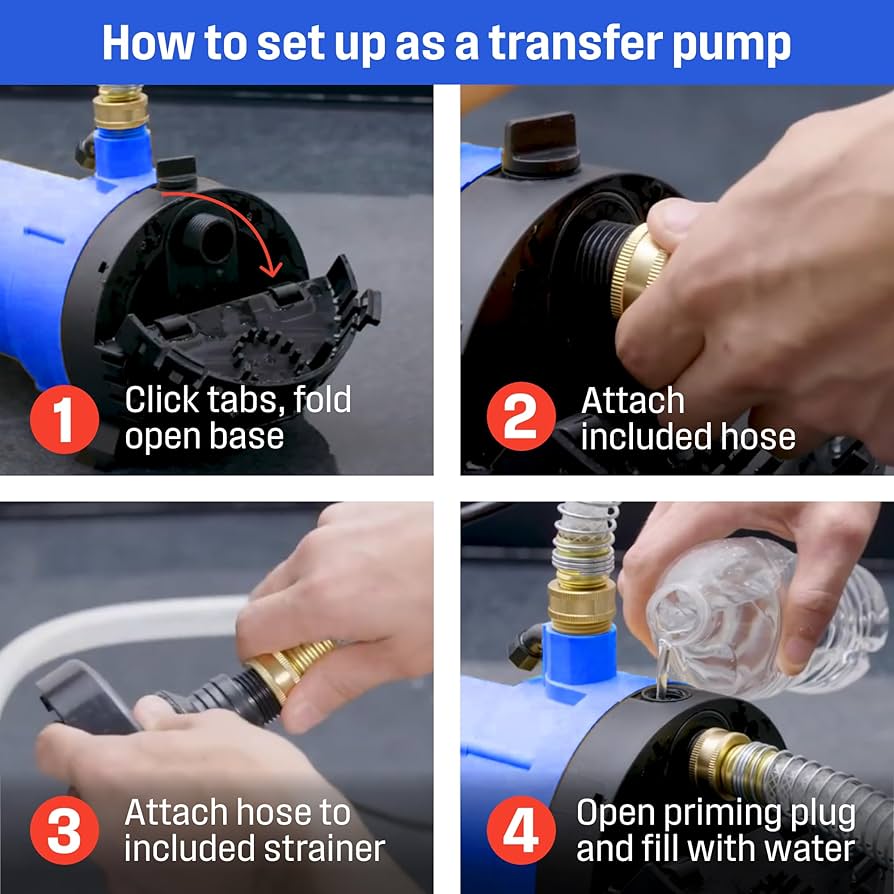 How to set up as a transfer pump

1 Click tabs, fold open base

2 Attach included hose

3 Attach hose to included strainer

4 Open priming plug and fill with water