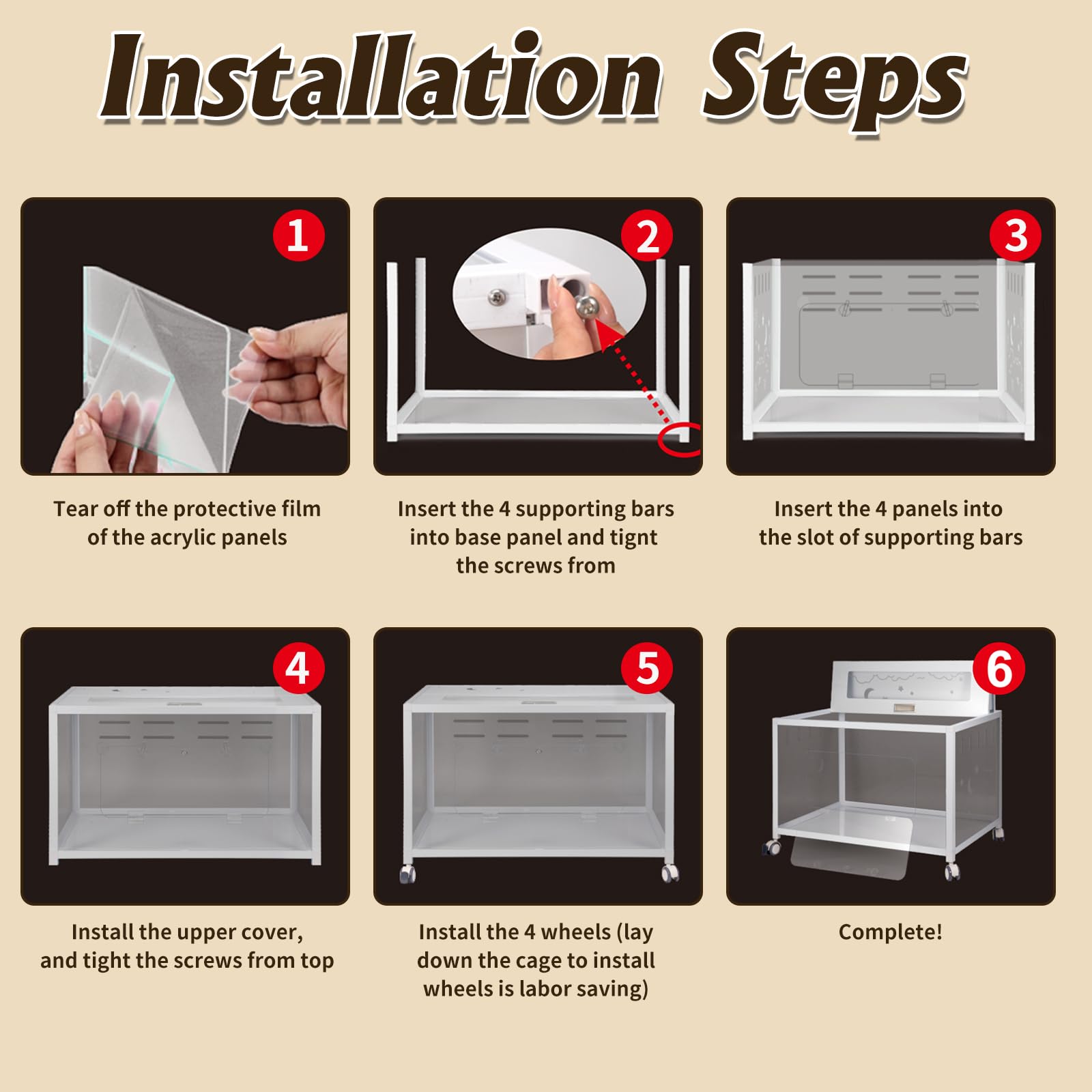 Installation Steps

1

Tear off the protective film of the acrylic panels

2

Insert the 4 supporting bars into base panel and tignt the screws from

3

Insert the 4 panels into the slot of supporting bars

4

Install the upper cover, and tight the screws from top

5

Install the 4 wheels (lay down the cage to install wheels is labor saving)

6

Complete!