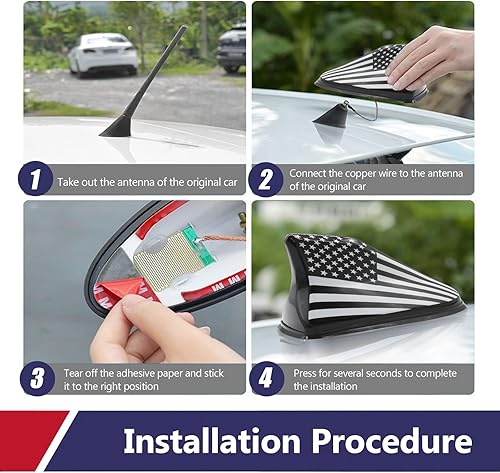 1 Take out the antenna of the original car

2 Connect the copper wire to the antenna of the original car

3 Tear off the adhesive paper and stick it to the right position

4 Press for several seconds to complete the installation

Installation Procedure