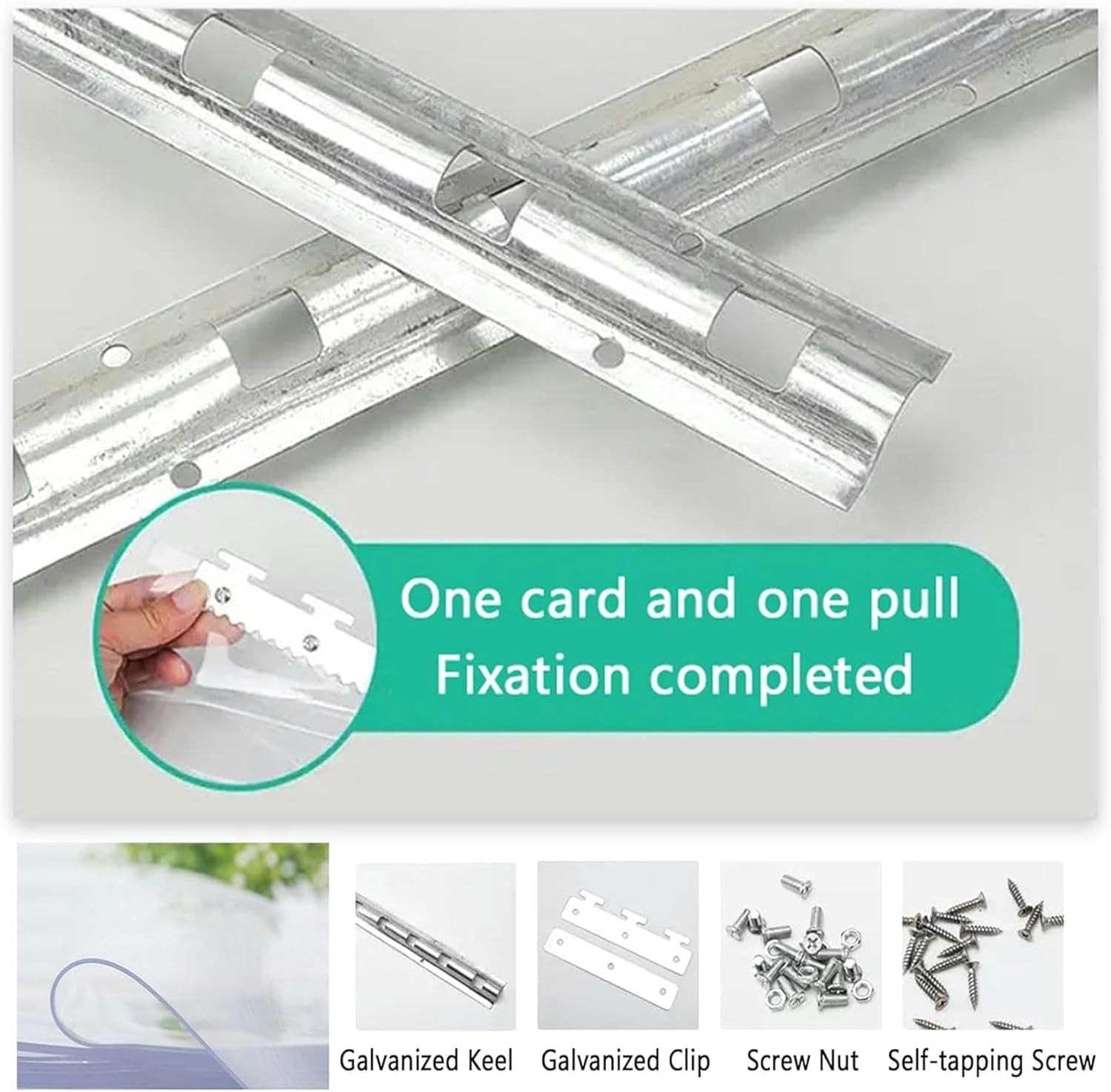 One card and one pull
Fixation completed

Galvanized Keel

Galvanized Clip

Screw Nut

Self-tapping Screw