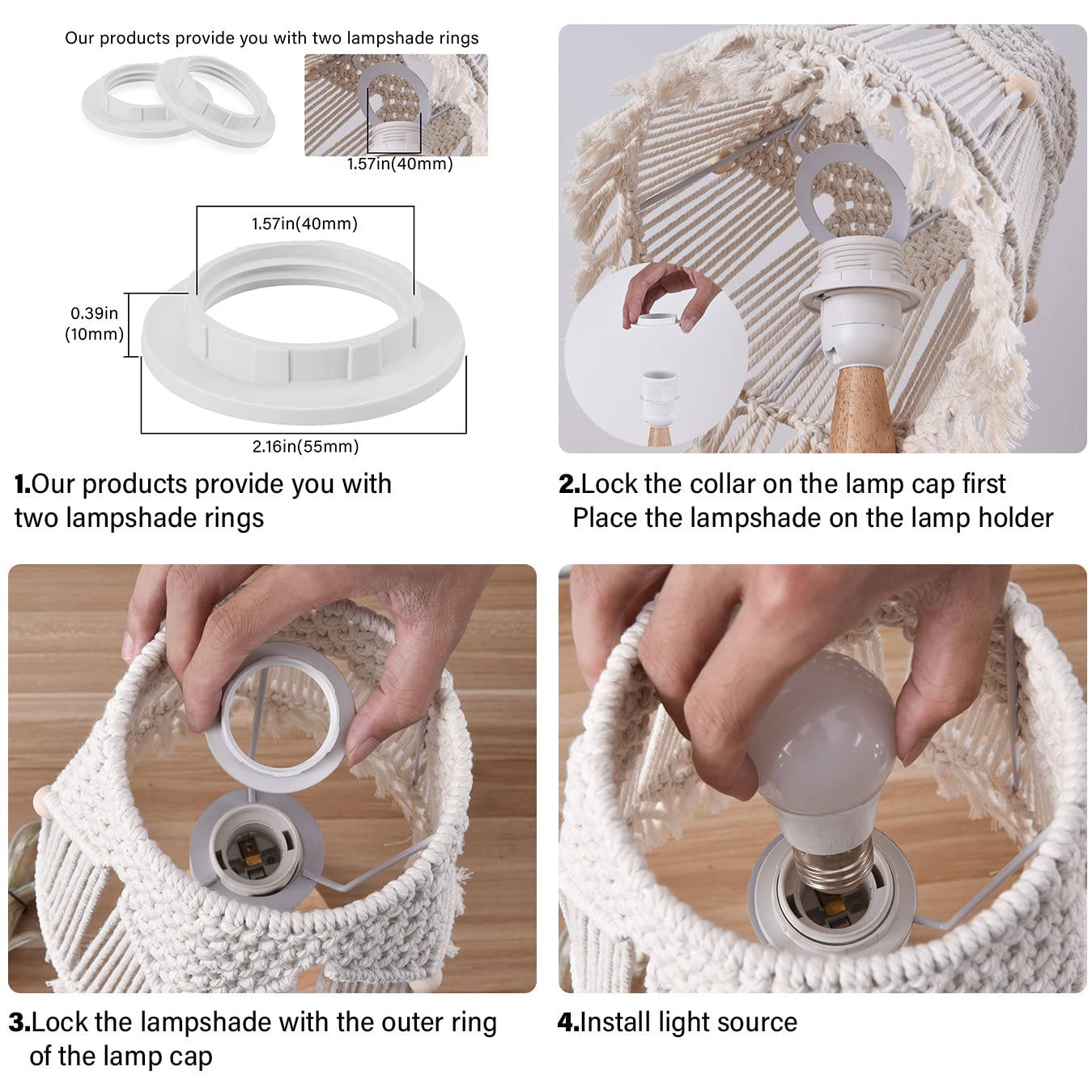 Our products provide you with two lampshade rings

1.57in(40mm)

1.57in(40mm)

0.39in
(10mm)

2.16in(55mm)

1.Our products provide you with two lampshade rings

2.Lock the collar on the lamp cap first
Place the lampshade on the lamp holder

3.Lock the lampshade with the outer ring of the lamp cap

4.Install light source