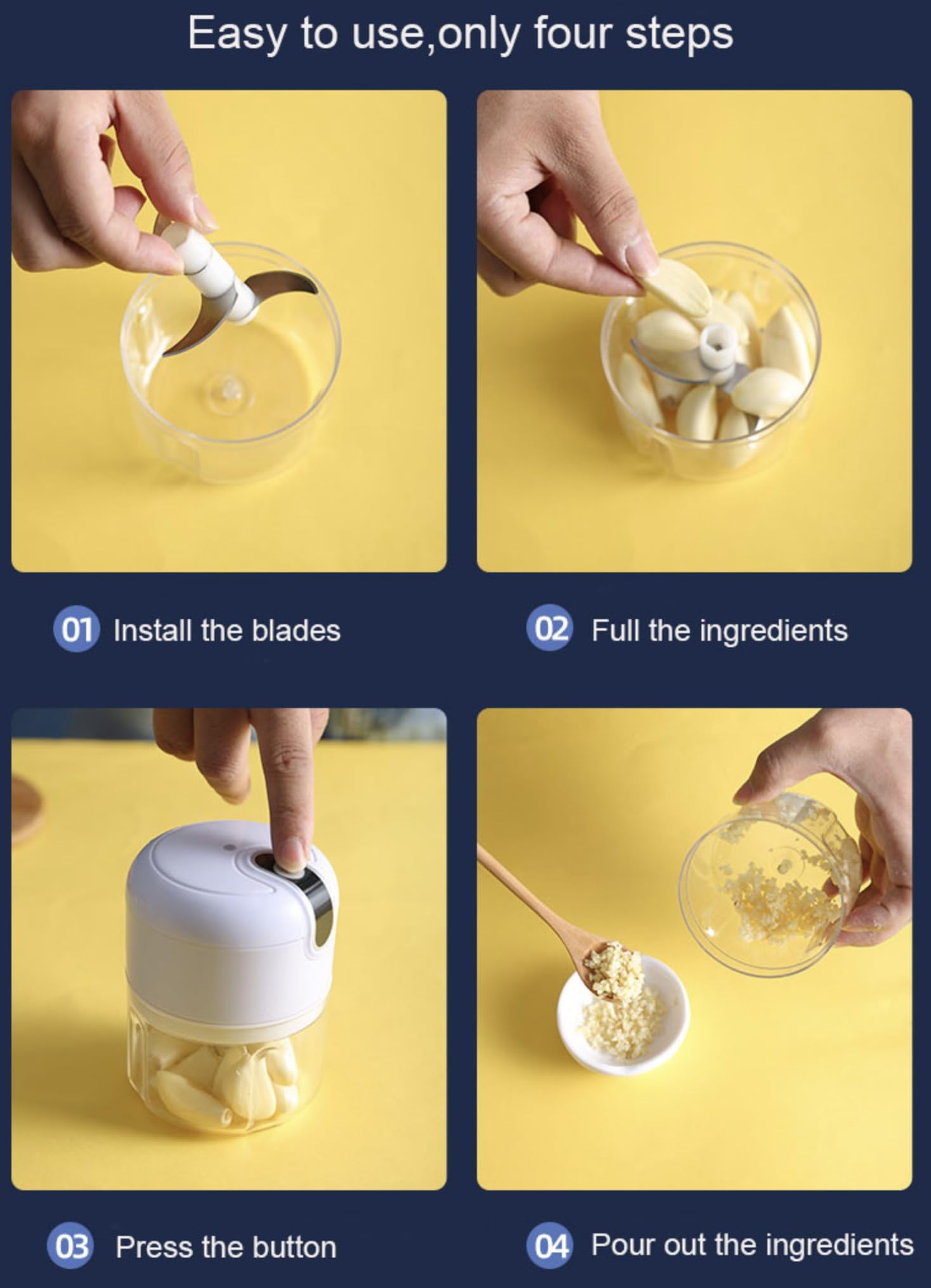 Easy to use,only four steps

01 Install the blades

02 Full the ingredients

03 Press the button

04 Pour out the ingredients