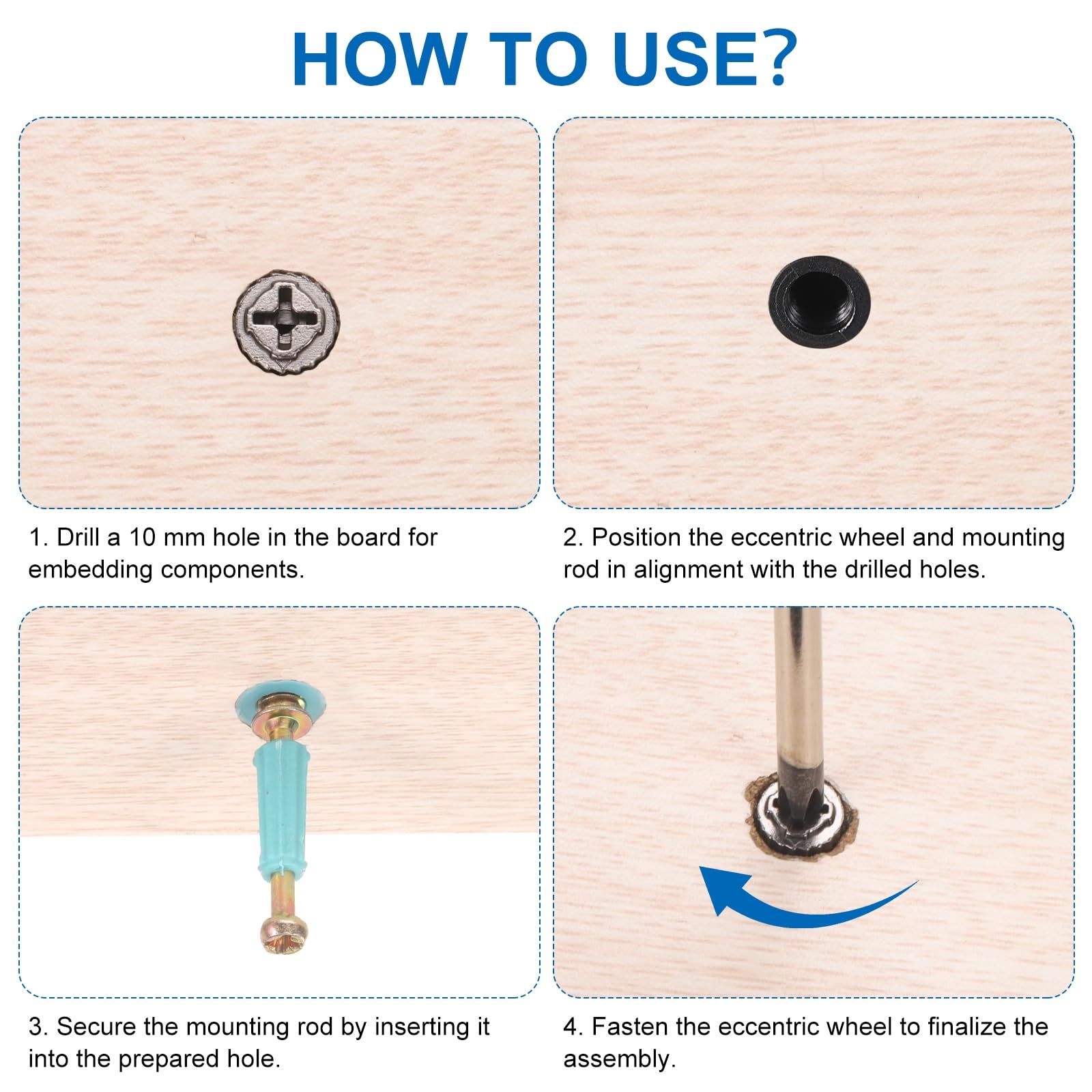 HOW TO USE?

1. Drill a 10 mm hole in the board for embedding components.

2. Position the eccentric wheel and mounting rod in alignment with the drilled holes.

3. Secure the mounting rod by inserting it into the prepared hole.

4. Fasten the eccentric wheel to finalize the assembly.