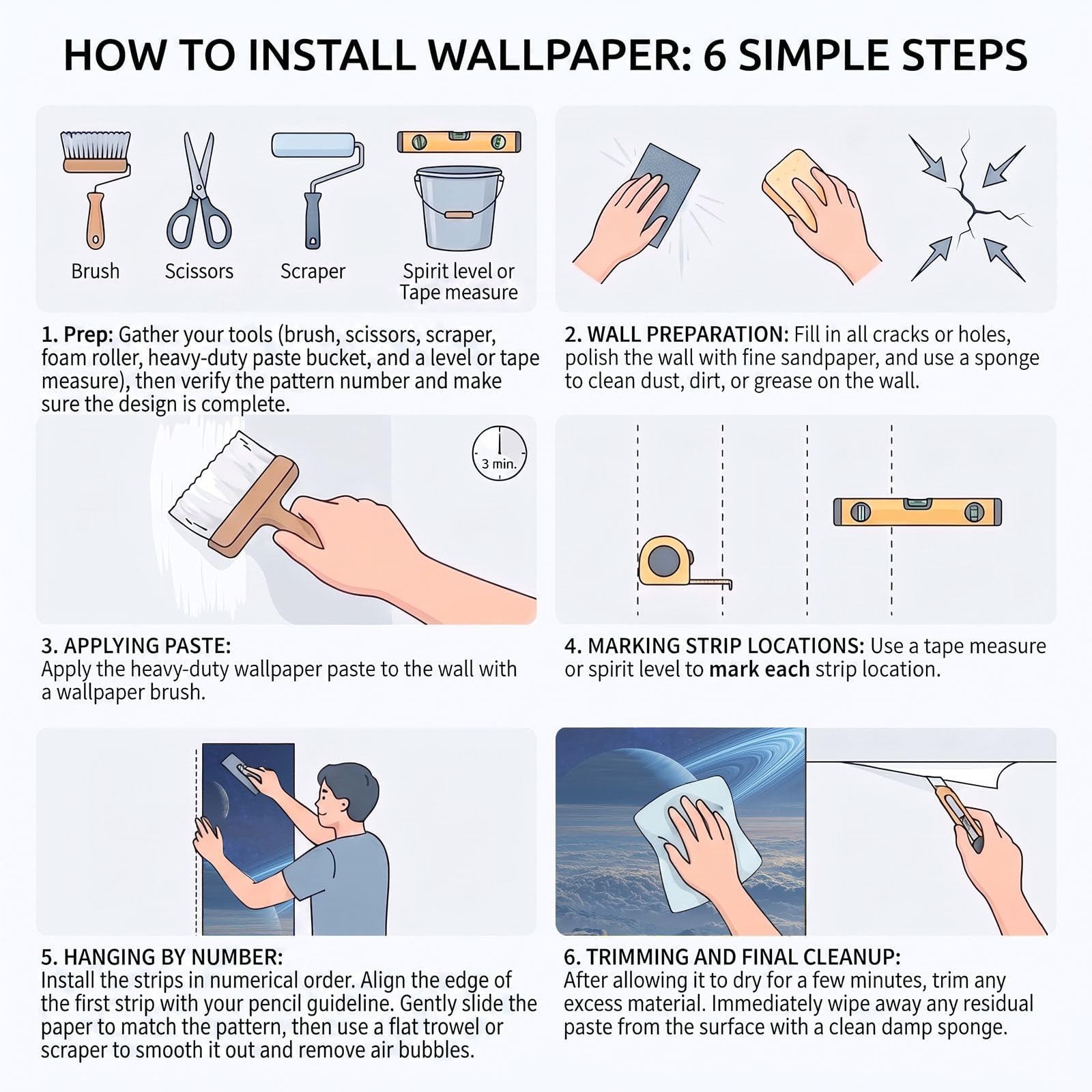 HOW TO INSTALL WALLPAPER: 6 SIMPLE STEPS

Brush Scissors Scraper Spirit level or Tape measure

1. Prep: Gather your tools (brush, scissors, scraper, foam roller, heavy-duty paste bucket, and a level or tape measure), then verify the pattern number and make sure the design is complete.

2. WALL PREPARATION: Fill in all cracks or holes, polish the wall with fine sandpaper, and use a sponge to clean dust, dirt, or grease on the wall.

3 min.

3. APPLYING PASTE:
Apply the heavy-duty wallpaper paste to the wall with a wallpaper brush.

4. MARKING STRIP LOCATIONS: Use a tape measure or spirit level to mark each strip location.

5. HANGING BY NUMBER:
Install the strips in numerical order. Align the edge of the first strip with your pencil guideline. Gently slide the paper to match the pattern, then use a flat trowel or scraper to smooth it out and remove air bubbles.

6. TRIMMING AND FINAL CLEANUP:
After allowing it to dry for a few minutes, trim any excess material. Immediately wipe away any residual paste from the surface with a clean damp sponge.