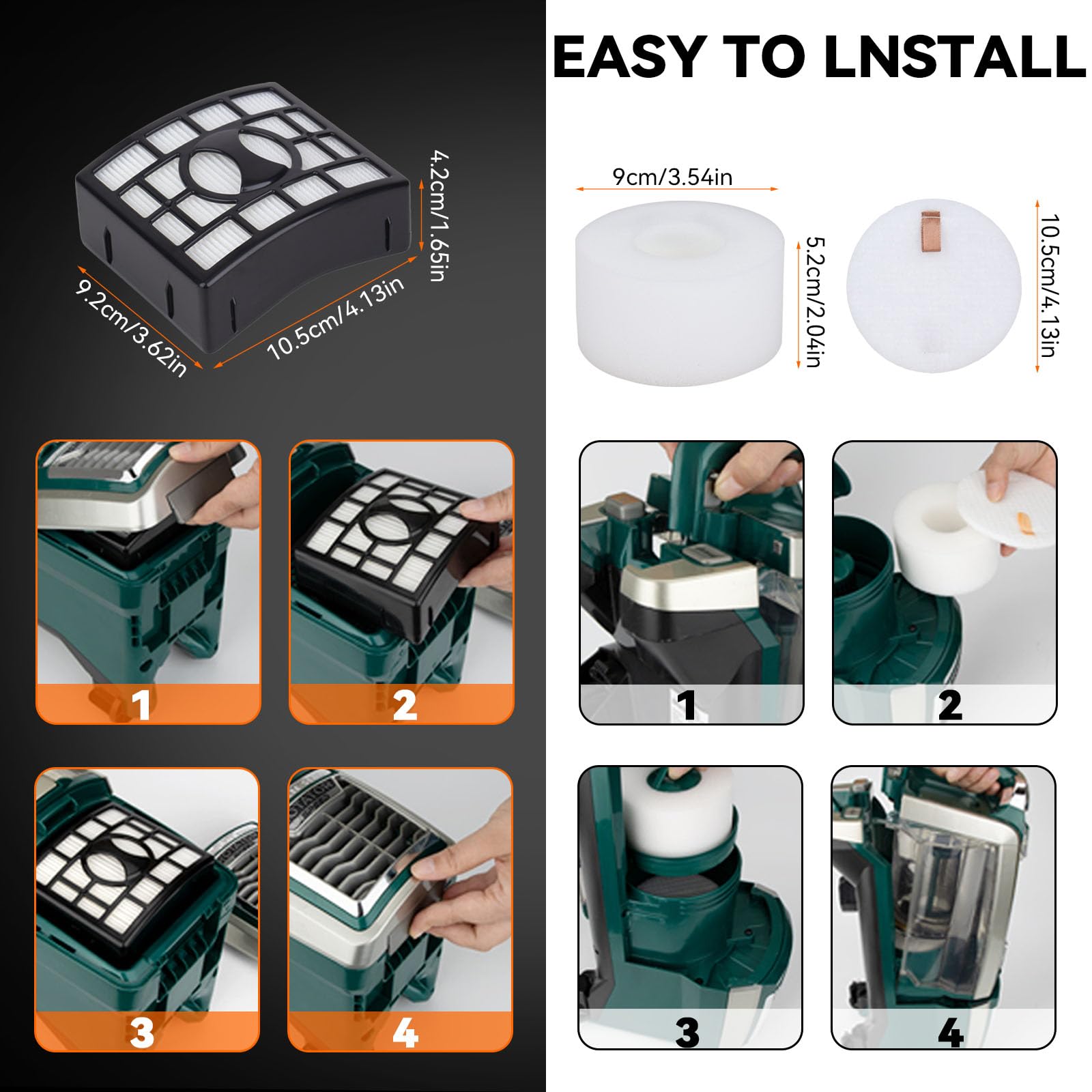 EASY TO LNSTALL

4.2cm/1.65in
9.2cm/3.62in
10.5cm/4.13in

9cm/3.54in
5.2cm/2.04in
10.5cm/4.13in

1
2
3
4

1
2
3
4