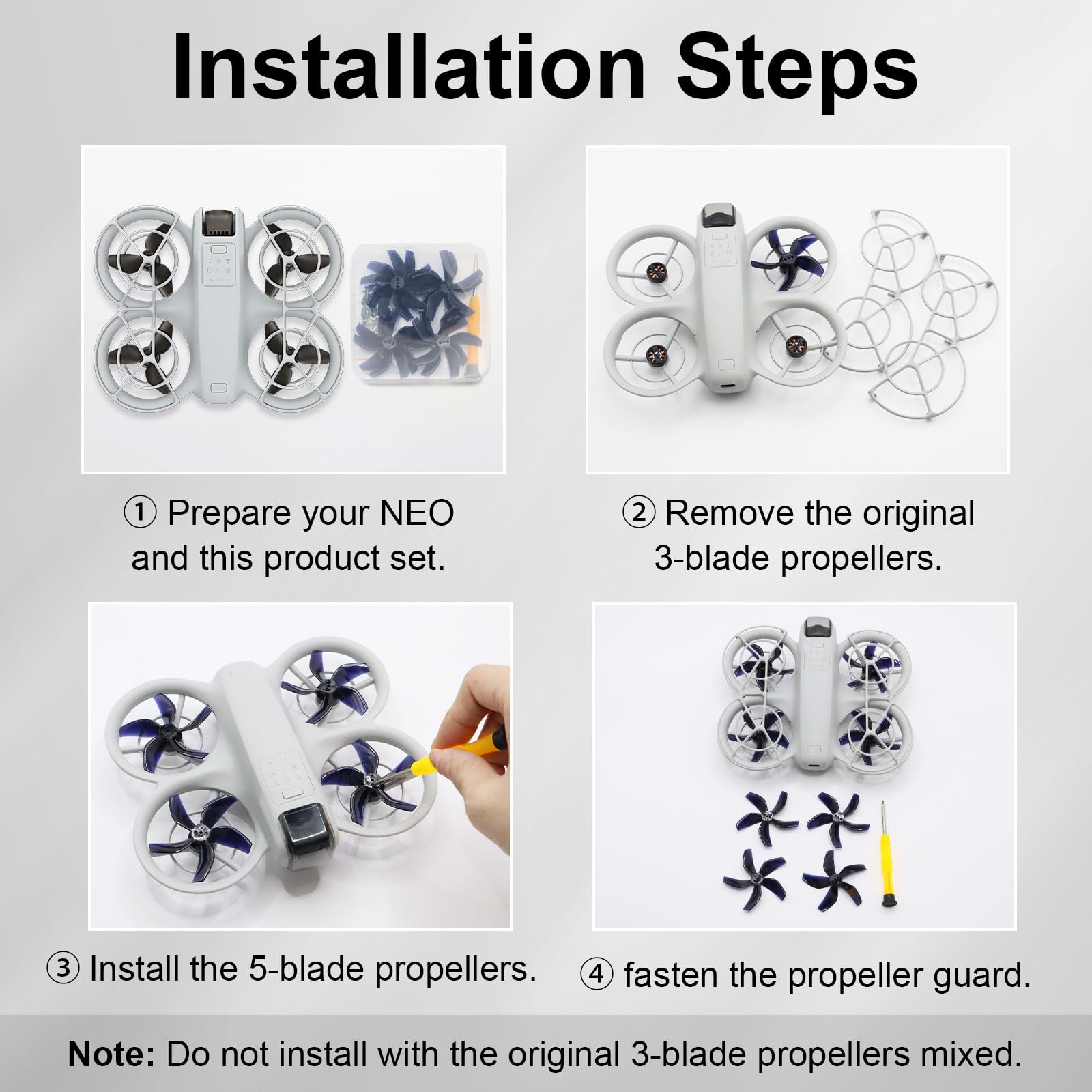 Installation Steps

① Prepare your NEO and this product set.

② Remove the original 3-blade propellers.

③ Install the 5-blade propellers.

④ fasten the propeller guard.

Note: Do not install with the original 3-blade propellers mixed.