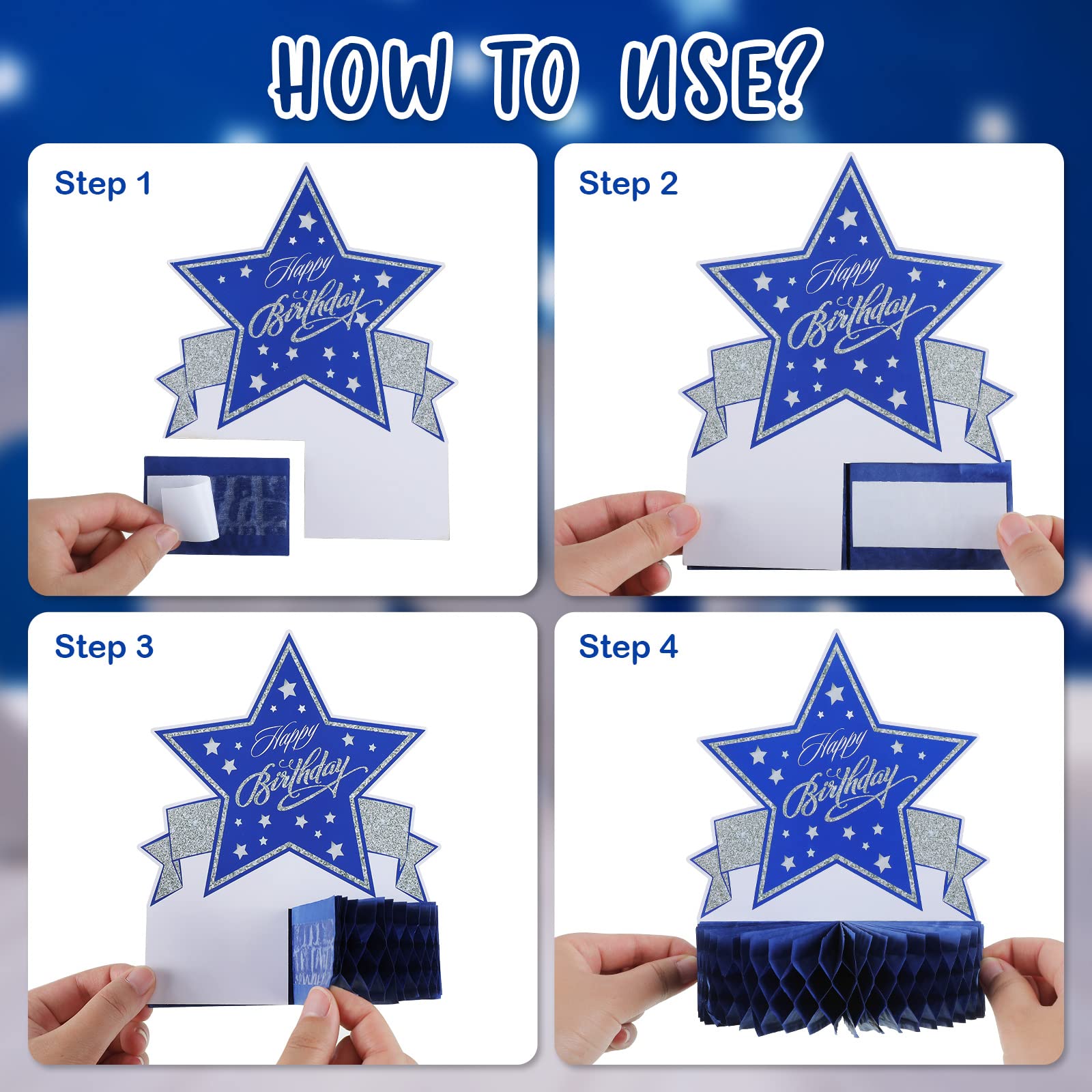 HOW TO USE?

Step 1

Happy Birthday

Step 2

Happy Birthday

Step 3

Happy Birthday

Step 4

Happy Birthday