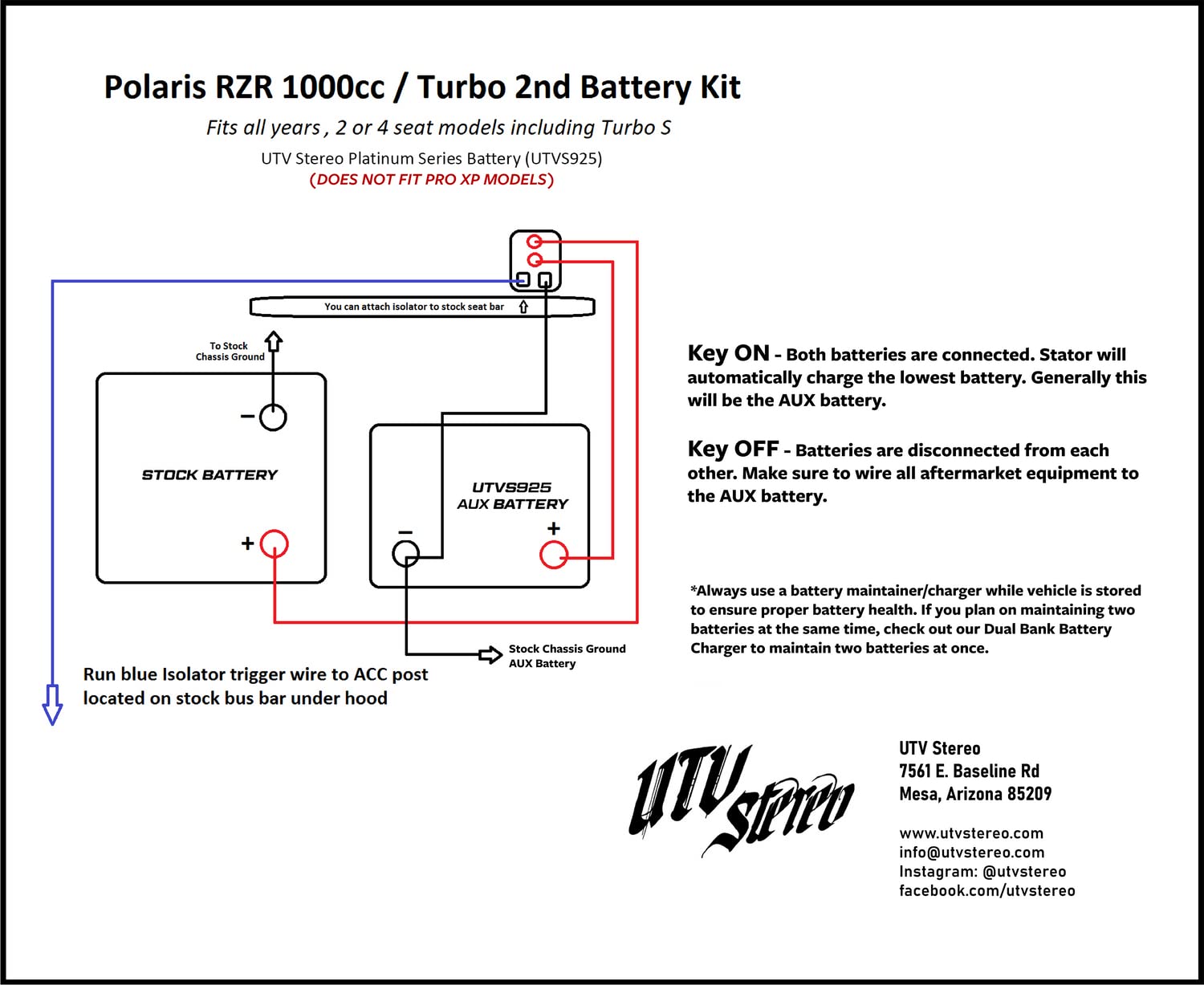 Polaris RZR 1000cc / Turbo 2nd Battery Kit

Fits all years , 2 or 4 seat models including Turbo S

UTV Stereo Platinum Series Battery (UTVS925)
(DOES NOT FIT PRO XP MODELS)

You can attach isolator to stock seat bar

To Stock Chassis Ground

−

STOCK BATTERY

+

UTVS925
AUX BATTERY

−

+

Stock Chassis Ground
AUX Battery

Run blue Isolator trigger wire to ACC post located on stock bus bar under hood

Key ON - Both batteries are connected. Stator will automatically charge the lowest battery. Generally this will be the AUX battery.

Key OFF - Batteries are disconnected from each other. Make sure to wire all aftermarket equipment to the AUX battery.

*Always use a battery maintainer/charger while vehicle is stored to ensure proper battery health. If you plan on maintaining two batteries at the same time, check out our Dual Bank Battery Charger to maintain two batteries at once.

UTV Stereo

UTV Stereo
7561 E. Baseline Rd
Mesa, Arizona 85209

www.utvstereo.com
info@utvstereo.com
Instagram: @utvstereo
facebook.com/utvstereo