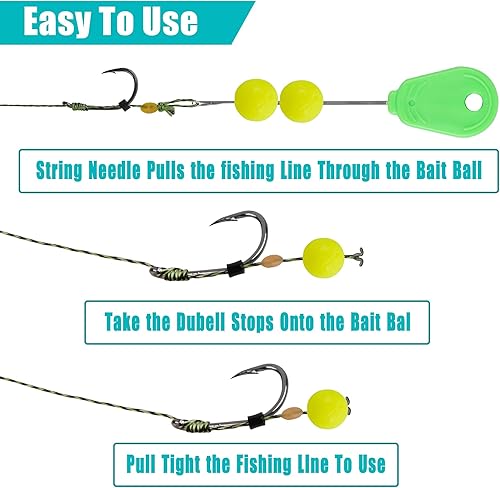 Easy To Use

String Needle Pulls the fishing Line Through the Bait Ball

Take the Dubell Stops Onto the Bait Bal

Pull Tight the Fishing Line To Use