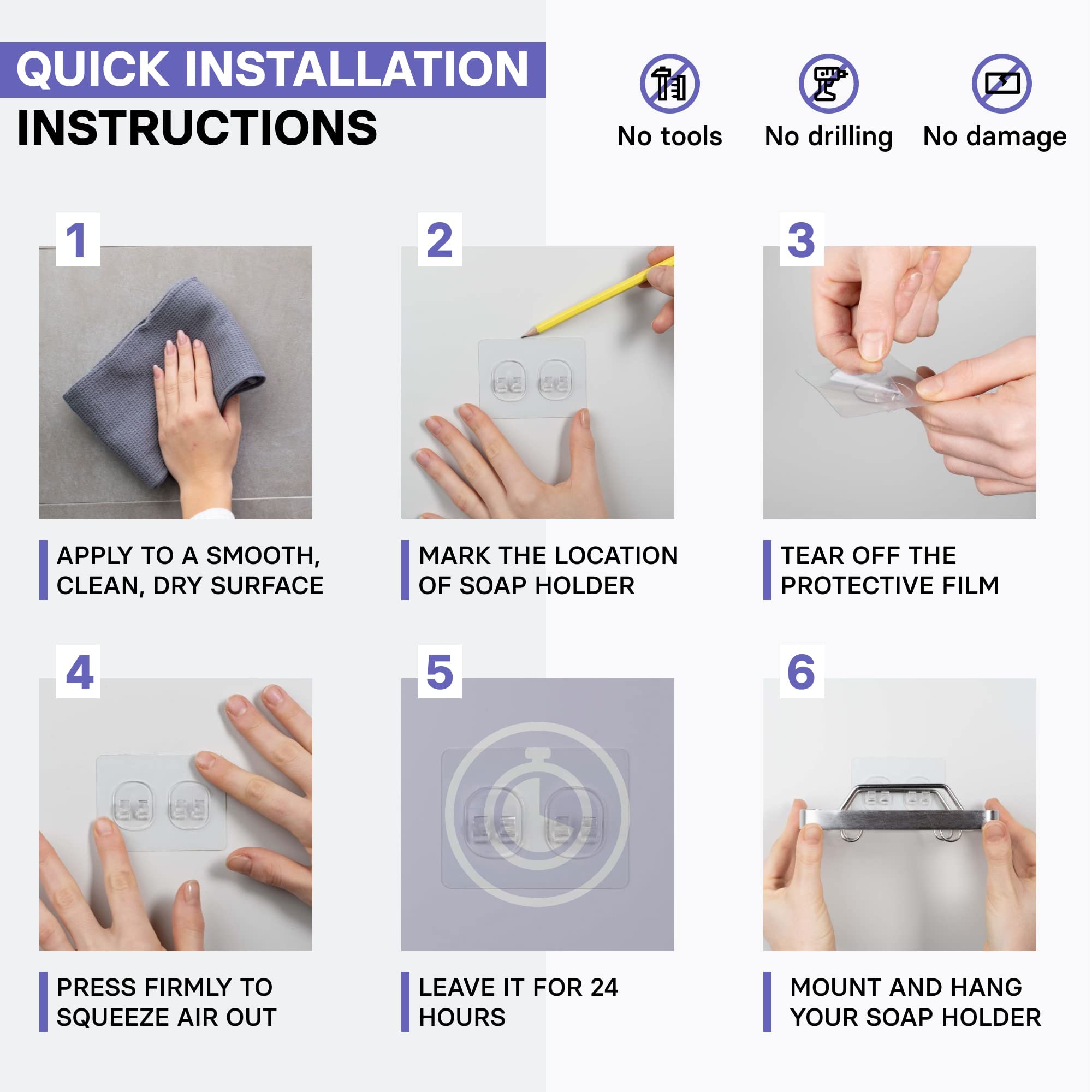 QUICK INSTALLATION
INSTRUCTIONS

No tools
No drilling
No damage

1
APPLY TO A SMOOTH, CLEAN, DRY SURFACE

2
MARK THE LOCATION OF SOAP HOLDER

3
TEAR OFF THE PROTECTIVE FILM

4
PRESS FIRMLY TO SQUEEZE AIR OUT

5
LEAVE IT FOR 24 HOURS

6
MOUNT AND HANG YOUR SOAP HOLDER