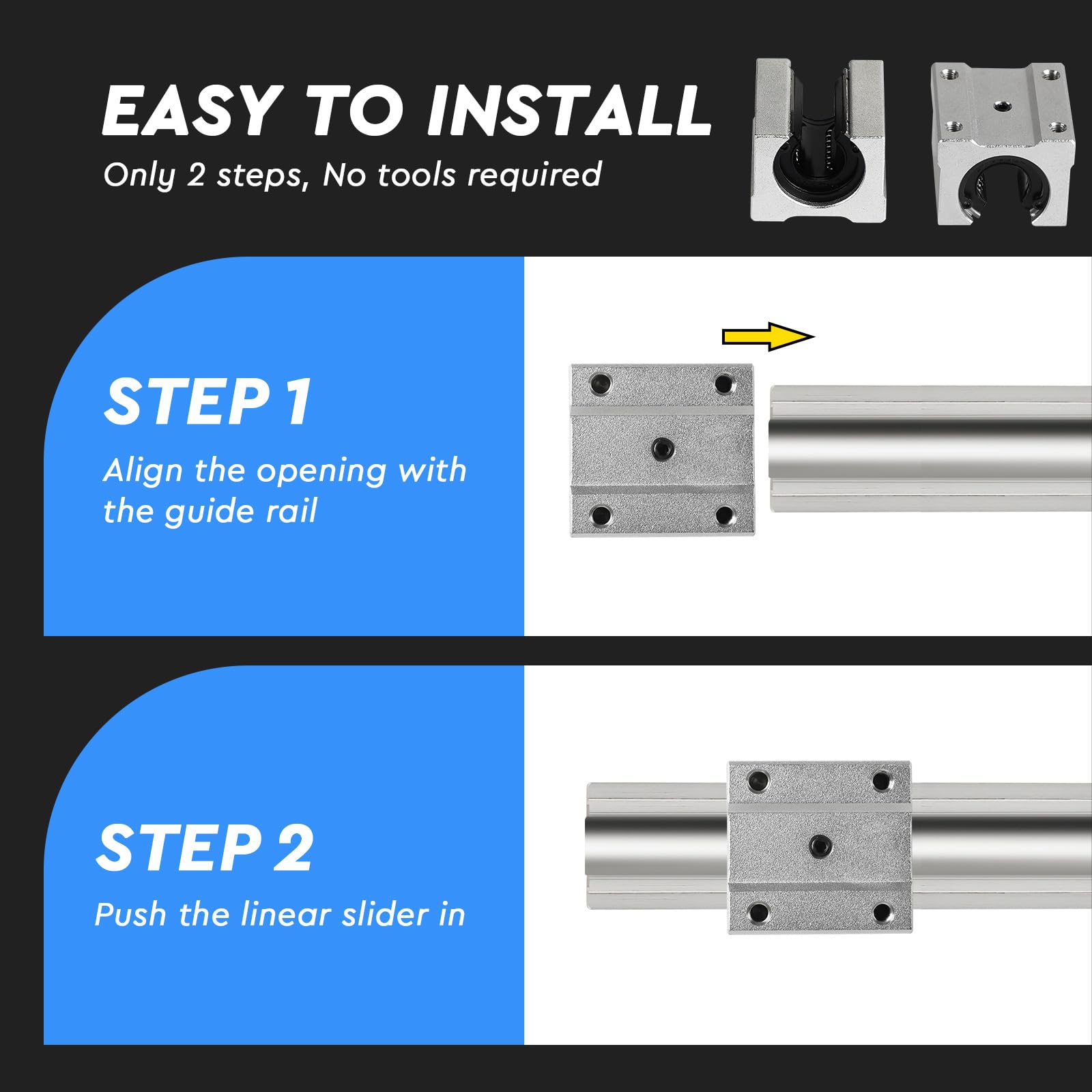 EASY TO INSTALL
Only 2 steps, No tools required

STEP 1
Align the opening with the guide rail

STEP 2
Push the linear slider in