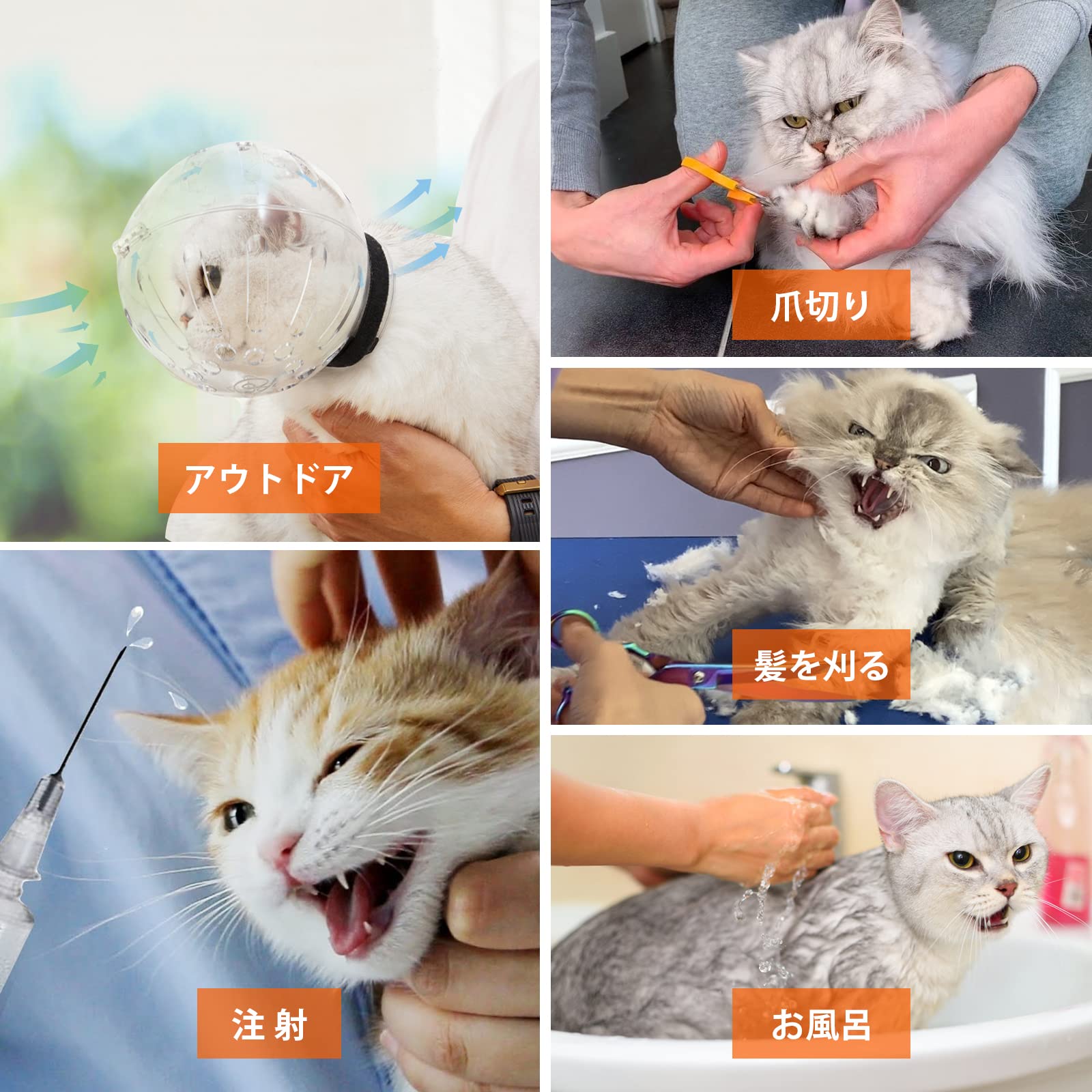 アウトドア

注 射

爪切り

髪を刈る

お風呂